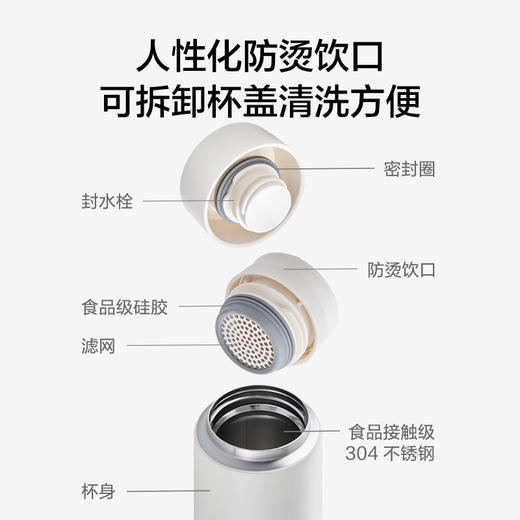 人性化防烫饮口
可拆卸杯盖清洗方便

密封圈

封水栓

防烫饮口

食品级硅胶

滤网

食品接触级
304 不锈钢

杯身