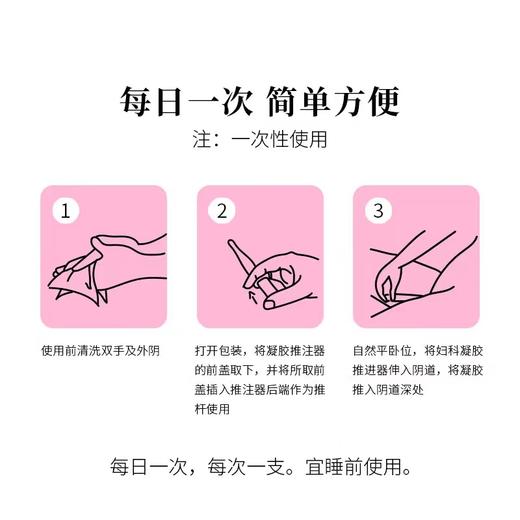 每日一次 简单方便
注：一次性使用

1

使用前清洗双手及外阴

2

打开包装，将凝胶推注器的前盖取下，并将所取前盖插入推注器后端作为推杆使用

3

自然平卧位，将妇科凝胶推进器伸入阴道，将凝胶推入阴道深处

每日一次，每次一支。宜睡前使用。