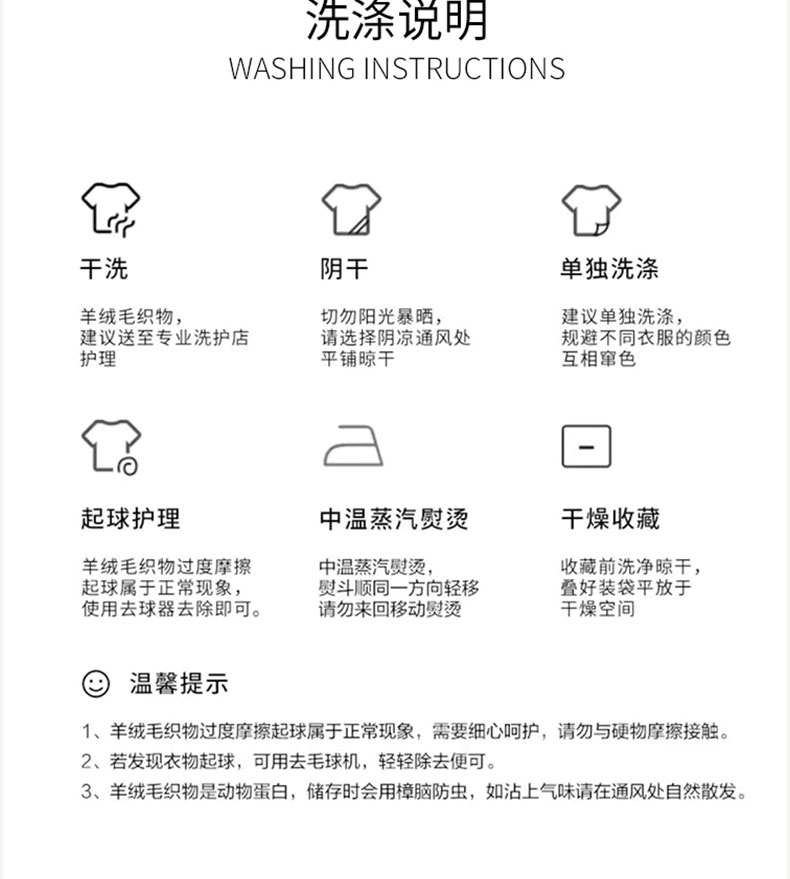 洗涤说明
WASHING INSTRUCTIONS

干洗

羊绒毛织物，建议送至专业洗护店护理

阴干

切勿阳光暴晒，请选择阴凉通风处平铺晾干

单独洗涤

建议单独洗涤，规避不同衣服的颜色互相窜色

起球护理

羊绒毛织物过度摩擦起球属于正常现象，使用去球器去除即可。

中温蒸汽熨烫

中温蒸汽熨烫，熨斗顺同一方向轻移请勿来回移动熨烫

干燥收藏

收藏前洗净晾干，叠好装袋平放于干燥空间

温馨提示

1、羊绒毛织物过度摩擦起球属于正常现象，需要细心呵护，请勿与硬物摩擦接触。
2、若发现衣物起球，可用去毛球机，轻轻除去便可。
3、羊绒毛织物是动物蛋白，储存时会用樟脑防虫，如沾上气味请在通风处自然散发。