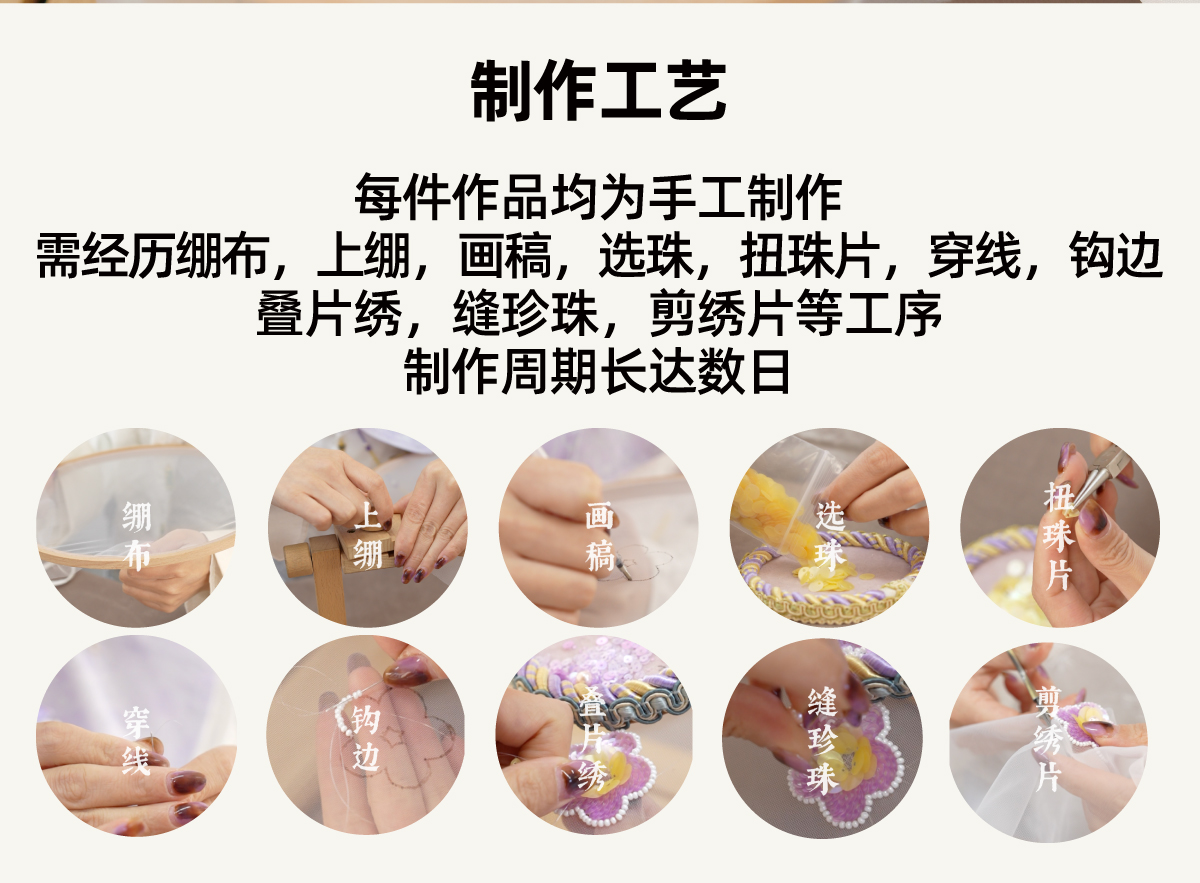 制作工艺

每件作品均为手工制作
需经历绷布，上绷，画稿，选珠，扭珠片，穿线，钩边
叠片绣，缝珍珠，剪绣片等工序
制作周期长达数日

绷布

上绷

画稿

选珠

扭珠片

穿线

钩边

叠片绣

缝珍珠

剪绣片