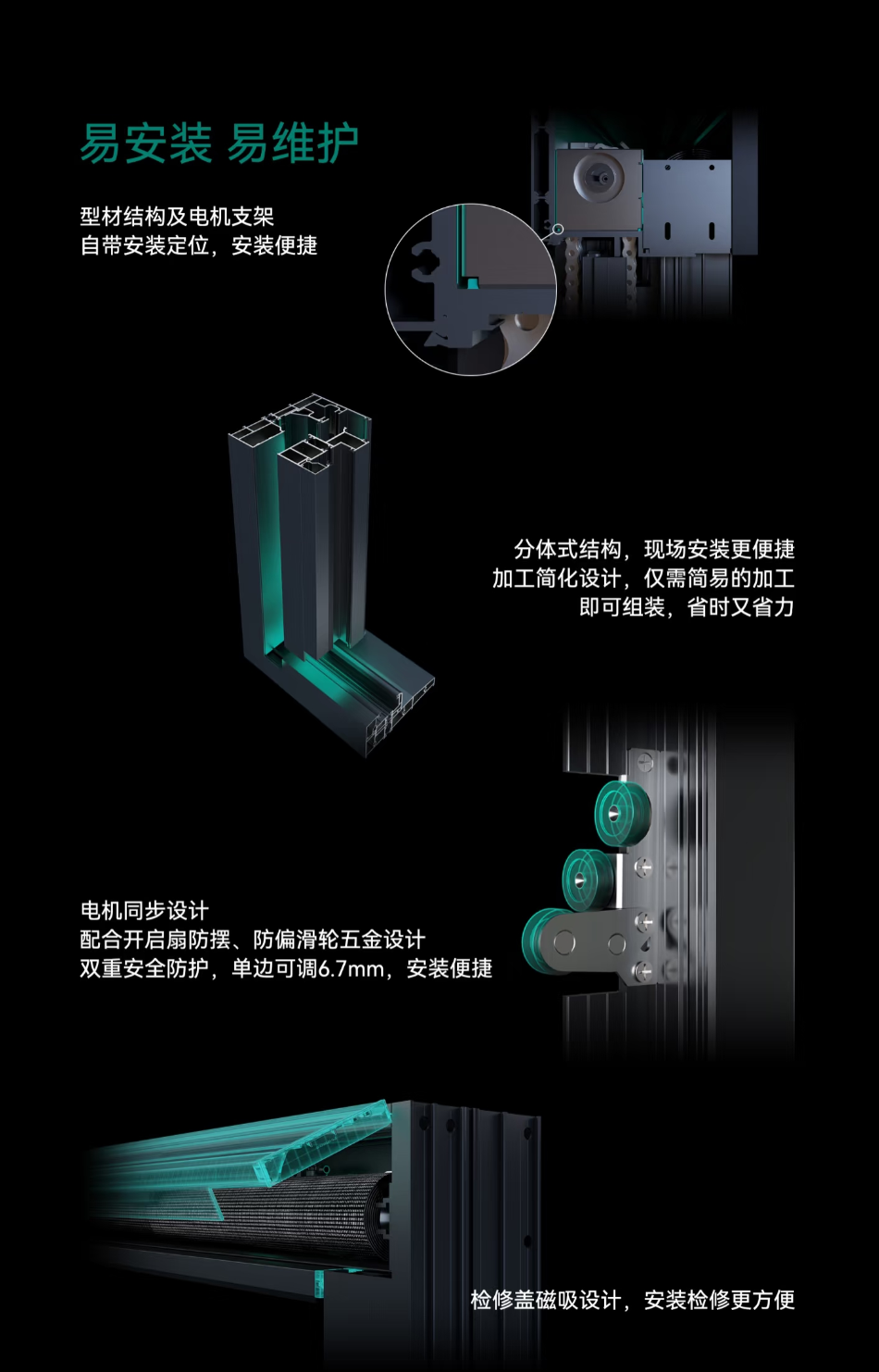 易安装 易维护

型材结构及电机支架
自带安装定位，安装便捷

分体式结构，现场安装更便捷
加工简化设计，仅需简易的加工
即可组装，省时又省力

电机同步设计
配合开启扇防摆、防偏滑轮五金设计
双重安全防护，单边可调6.7mm，安装便捷

检修盖磁吸设计，安装检修更方便