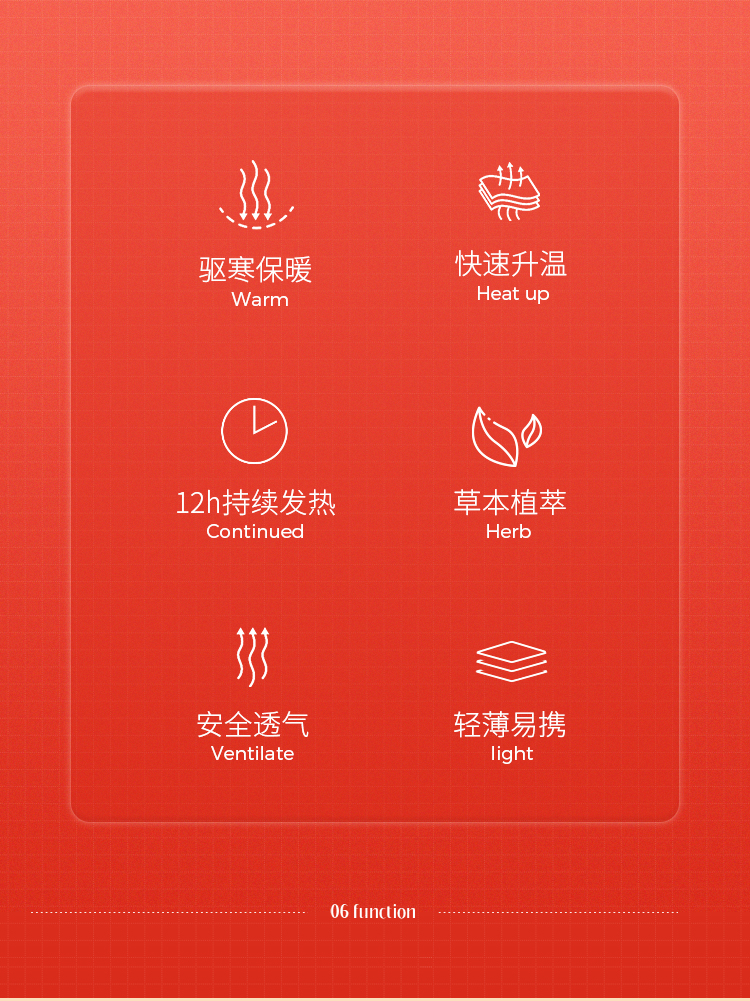 驱寒保暖
Warm

快速升温
Heat up

12h持续发热
Continued

草本植萃
Herb

安全透气
Ventilate

轻薄易携
light

06 function