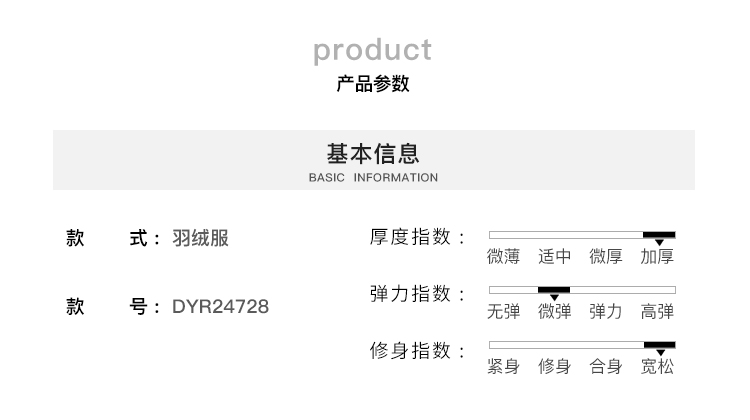 product
产品参数

基本信息
BASIC INFORMATION

款 式：羽绒服

款 号：DYR24728

厚度指数：
微薄 适中 微厚 加厚

弹力指数：
无弹 微弹 弹力 高弹

修身指数：
紧身 修身 合身 宽松