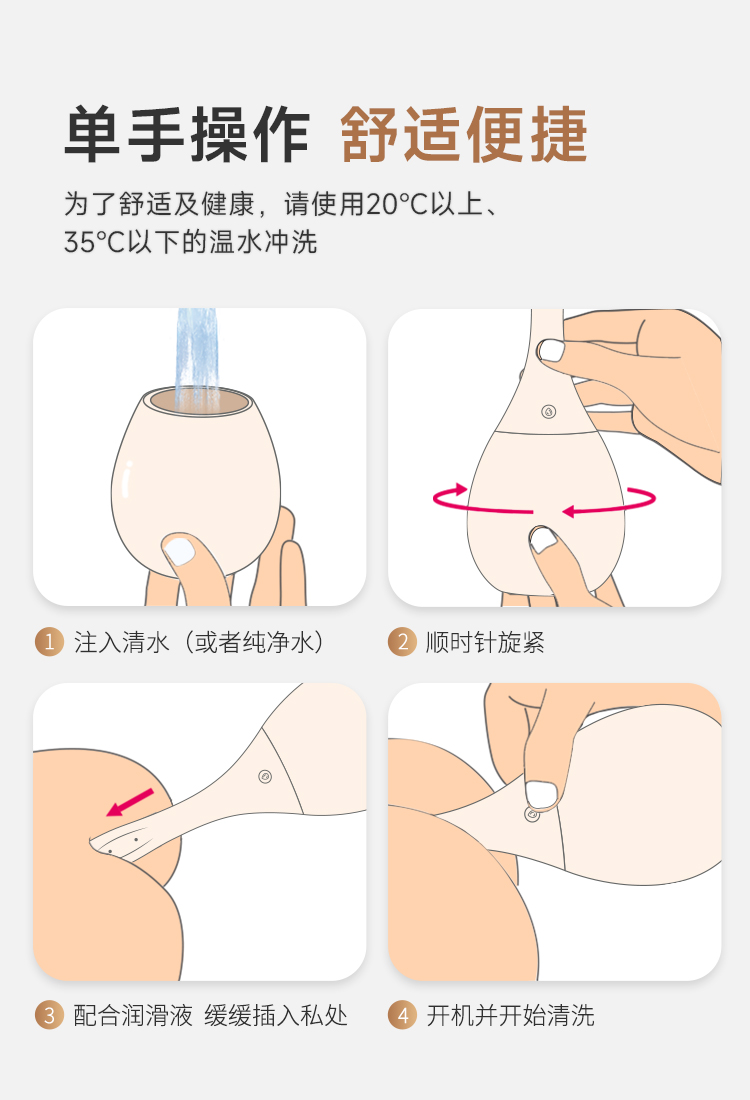 单手操作 舒适便捷

为了舒适及健康，请使用20°C以上、35°C以下的温水冲洗

1 注入清水（或者纯净水）

2 顺时针旋紧

3 配合润滑液 缓缓插入私处

4 开机并开始清洗