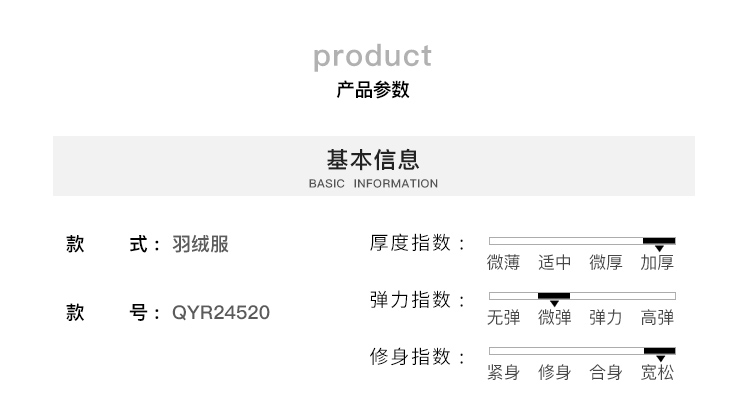 product
产品参数

基本信息
BASIC INFORMATION

款 式：羽绒服

款 号：QYR24520

厚度指数：
微薄 适中 微厚 加厚

弹力指数：
无弹 微弹 弹力 高弹

修身指数：
紧身 修身 合身 宽松