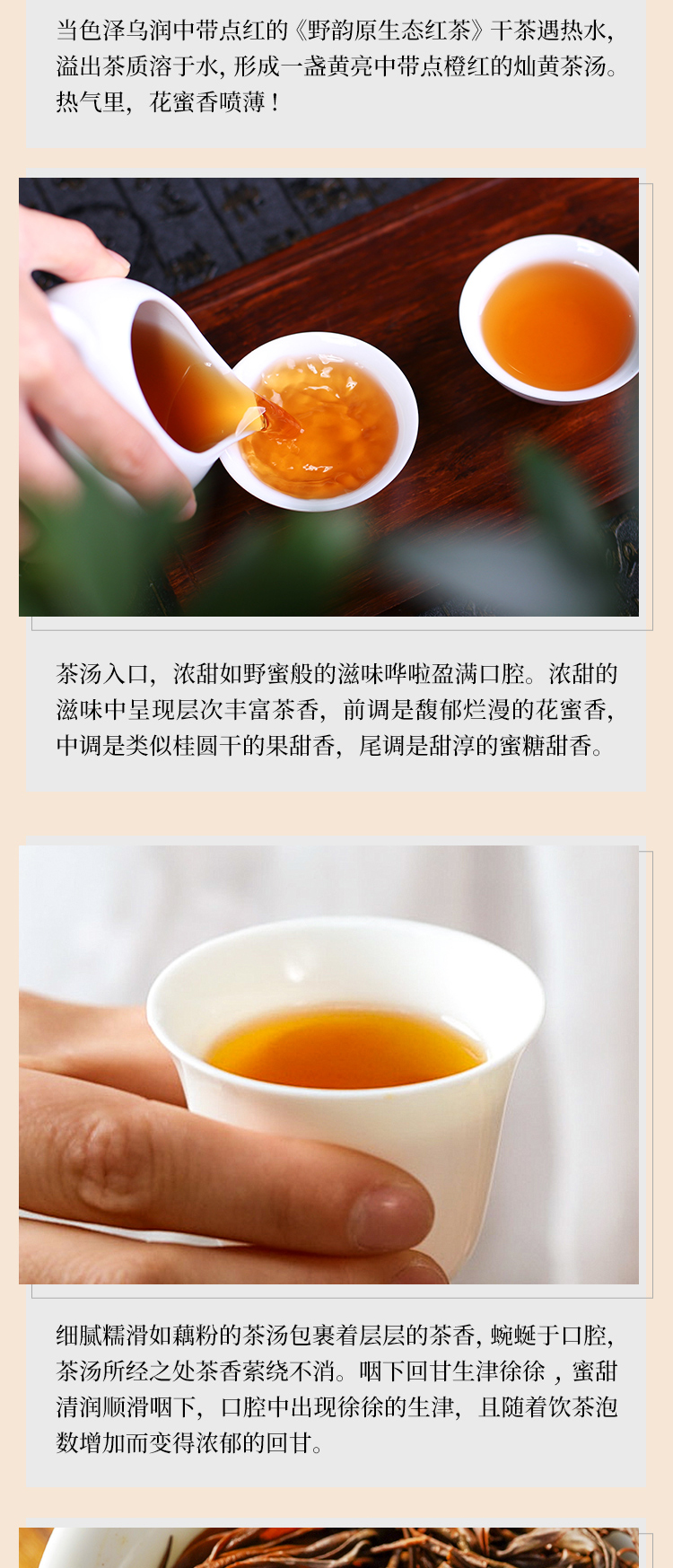 当色泽乌润中带点红的《野韵原生态红茶》干茶遇热水，溢出茶质溶于水，形成一盏黄亮中带点橙红的灿黄茶汤。热气里，花蜜香喷薄！

茶汤入口，浓甜如野蜜般的滋味哗啦盈满口腔。浓甜的滋味中呈现层次丰富茶香，前调是馥郁烂漫的花蜜香，中调是类似桂圆干的果甜香，尾调是甜淳的蜜糖甜香。

细腻糯滑如藕粉的茶汤包裹着层层的茶香，蜿蜒于口腔，茶汤所经之处茶香萦绕不消。咽下回甘生津徐徐，蜜甜清润顺滑咽下，口腔中出现徐徐的生津，且随着饮茶泡数增加而变得浓郁的回甘。