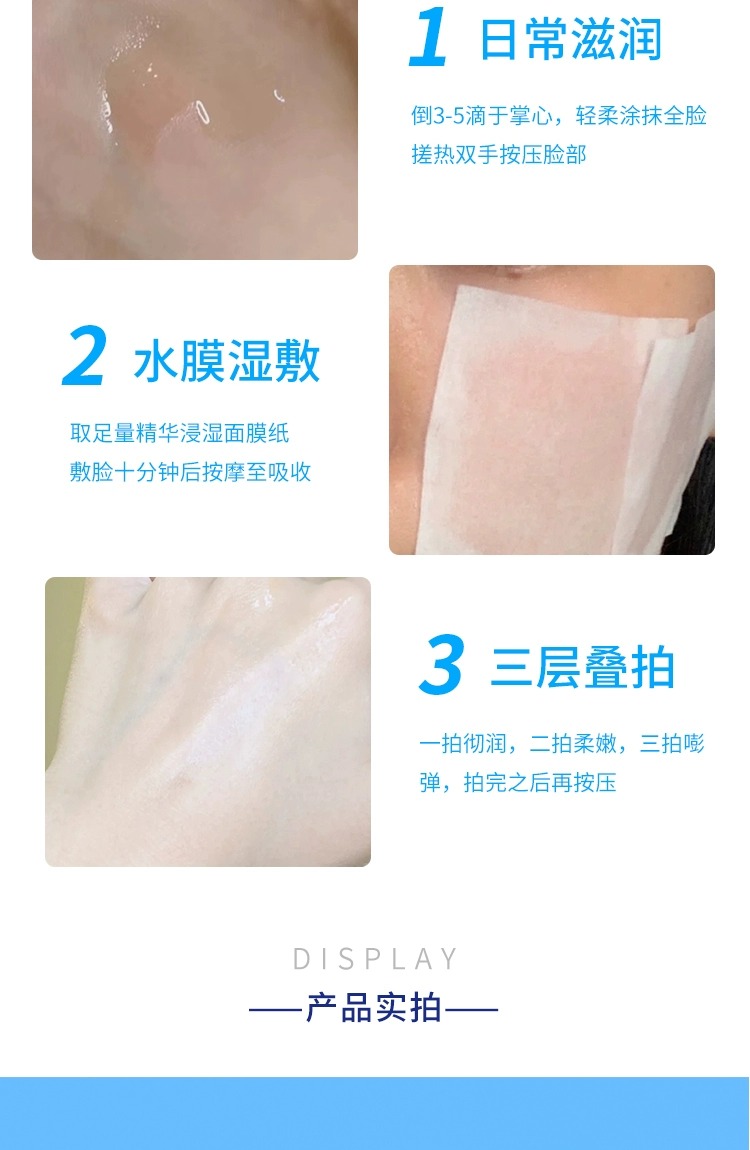 1 日常滋润

倒3-5滴于掌心，轻柔涂抹全脸
搓热双手按压脸部

2 水膜湿敷

取足量精华浸湿面膜纸
敷脸十分钟后按摩至吸收

3 三层叠拍

一拍彻润，二拍柔嫩，三拍嘭弹，拍完之后再按压

DISPLAY
——产品实拍——