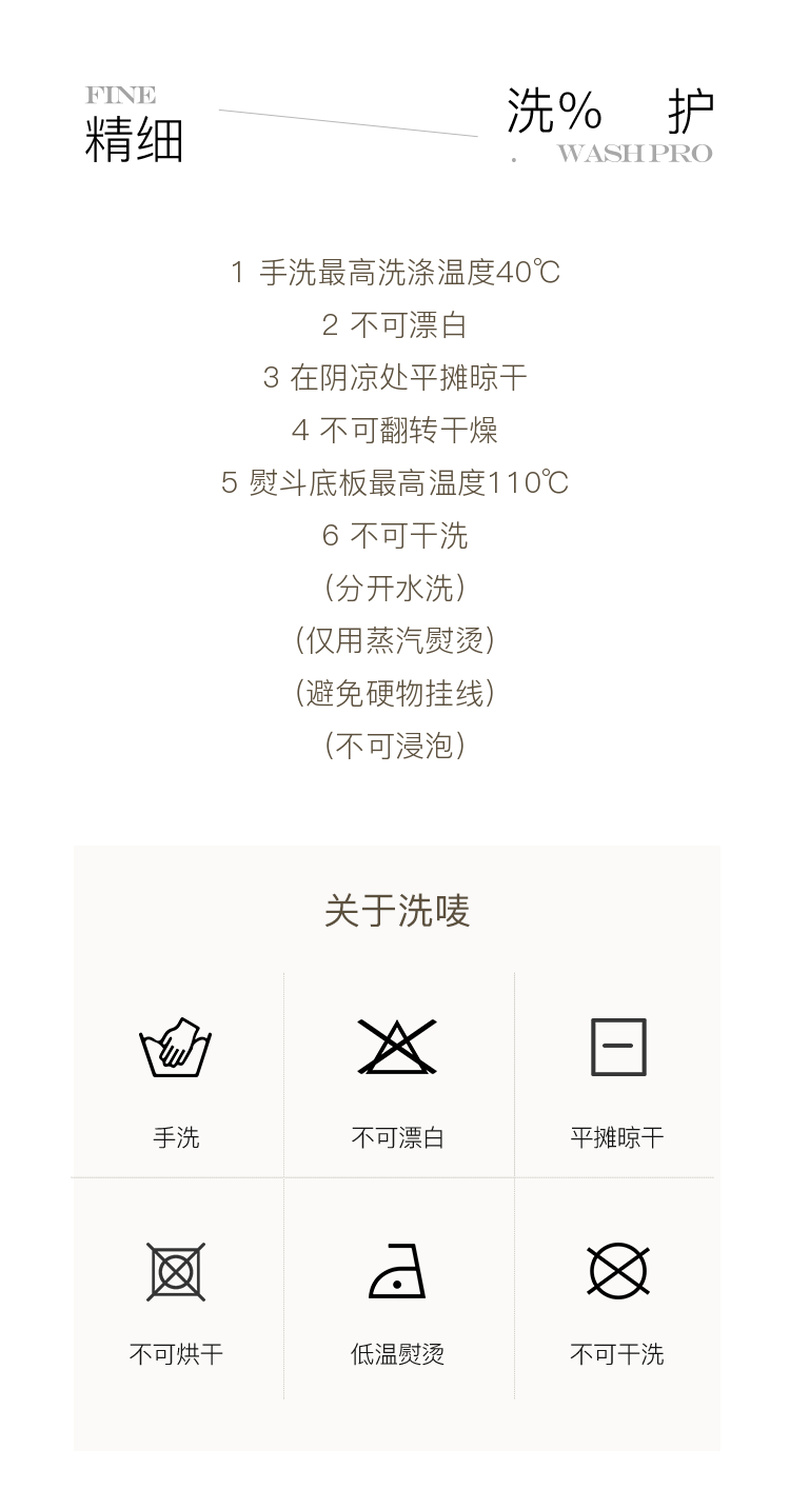 FINE
精细

洗% 护
. WASH PRO

1 手洗最高洗涤温度40℃
2 不可漂白
3 在阴凉处平摊晾干
4 不可翻转干燥
5 熨斗底板最高温度110℃
6 不可干洗
(分开水洗)
(仅用蒸汽熨烫)
(避免硬物挂线)
(不可浸泡)

关于洗唛

手洗

不可漂白

平摊晾干

不可烘干

低温熨烫

不可干洗