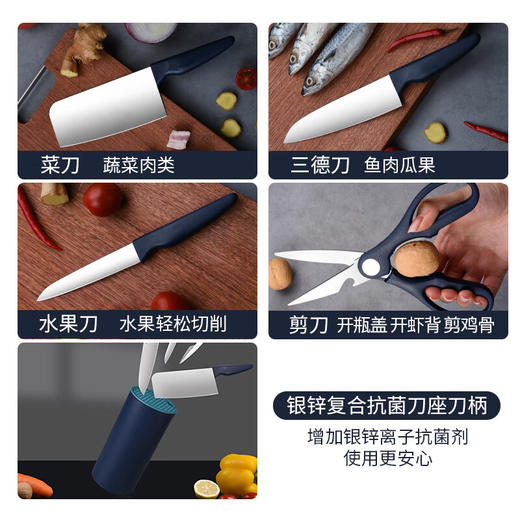 菜刀 蔬菜肉类

三德刀 鱼肉瓜果

水果刀 水果轻松切削

剪刀 开瓶盖 开虾背 剪鸡骨

银锌复合抗菌刀座刀柄

增加银锌离子抗菌剂
使用更安心