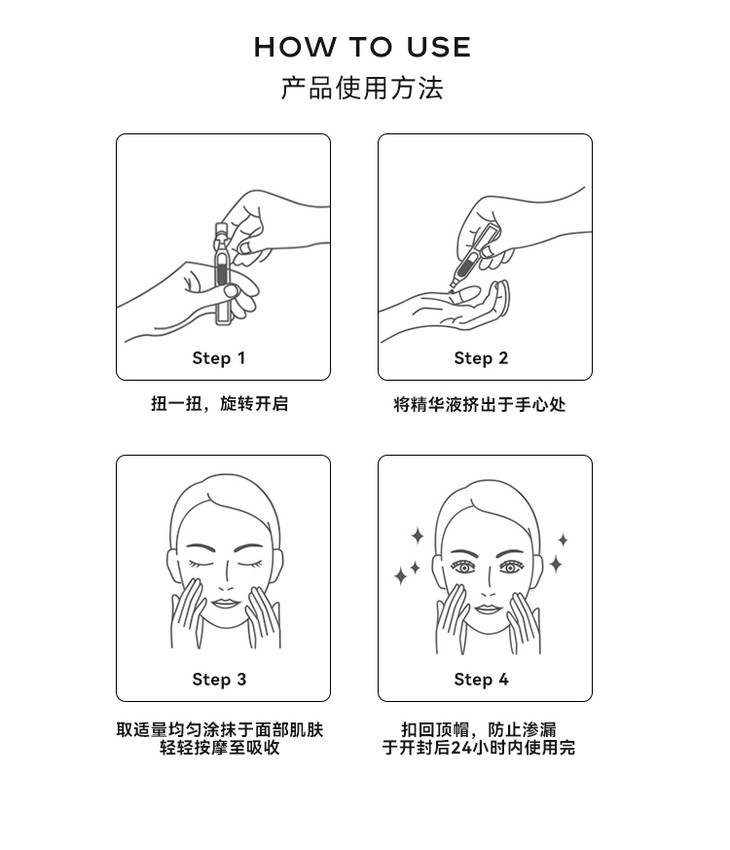 HOW TO USE
产品使用方法

Step 1
扭一扭，旋转开启

Step 2
将精华液挤出于手心处

Step 3
取适量均匀涂抹于面部肌肤
轻轻按摩至吸收

Step 4
扣回顶帽，防止渗漏
于开封后24小时内使用完