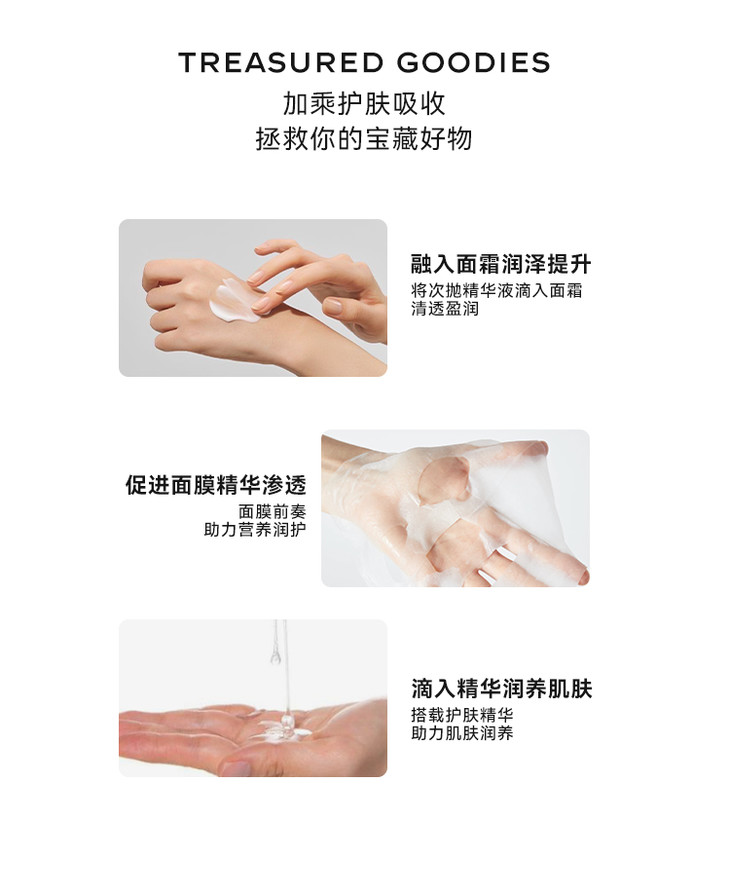 TREASURED GOODIES
加乘护肤吸收
拯救你的宝藏好物

融入面霜润泽提升
将次抛精华液滴入面霜
清透盈润

促进面膜精华渗透
面膜前奏
助力营养润护

滴入精华润养肌肤
搭载护肤精华
助力肌肤润养