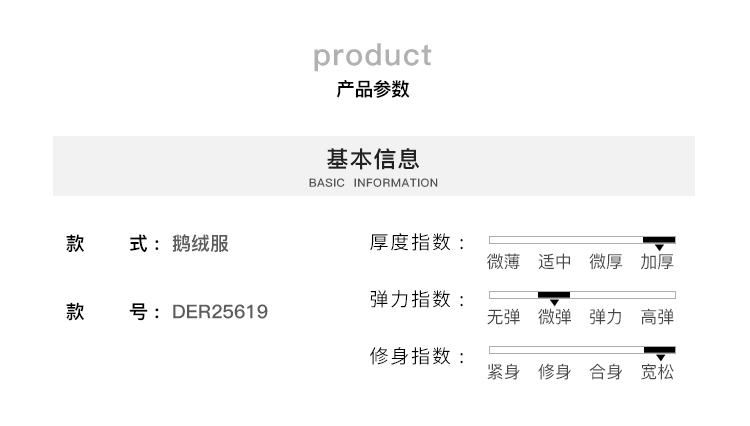 product
产品参数

基本信息
BASIC INFORMATION

款 式：鹅绒服

款 号：DER25619

厚度指数：
微薄 适中 微厚 加厚

弹力指数：
无弹 微弹 弹力 高弹

修身指数：
紧身 修身 合身 宽松