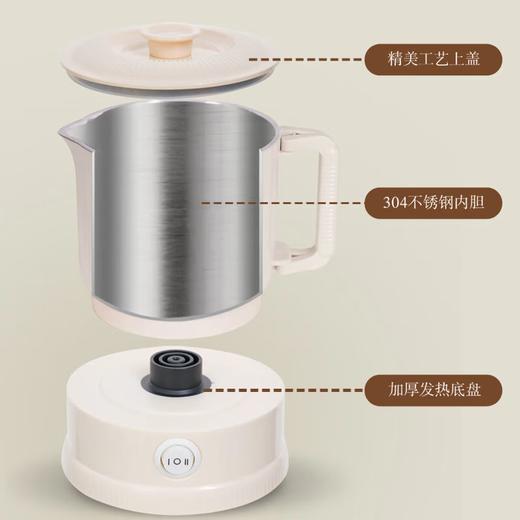 精美工艺上盖

304不锈钢内胆

加厚发热底盘

I O II