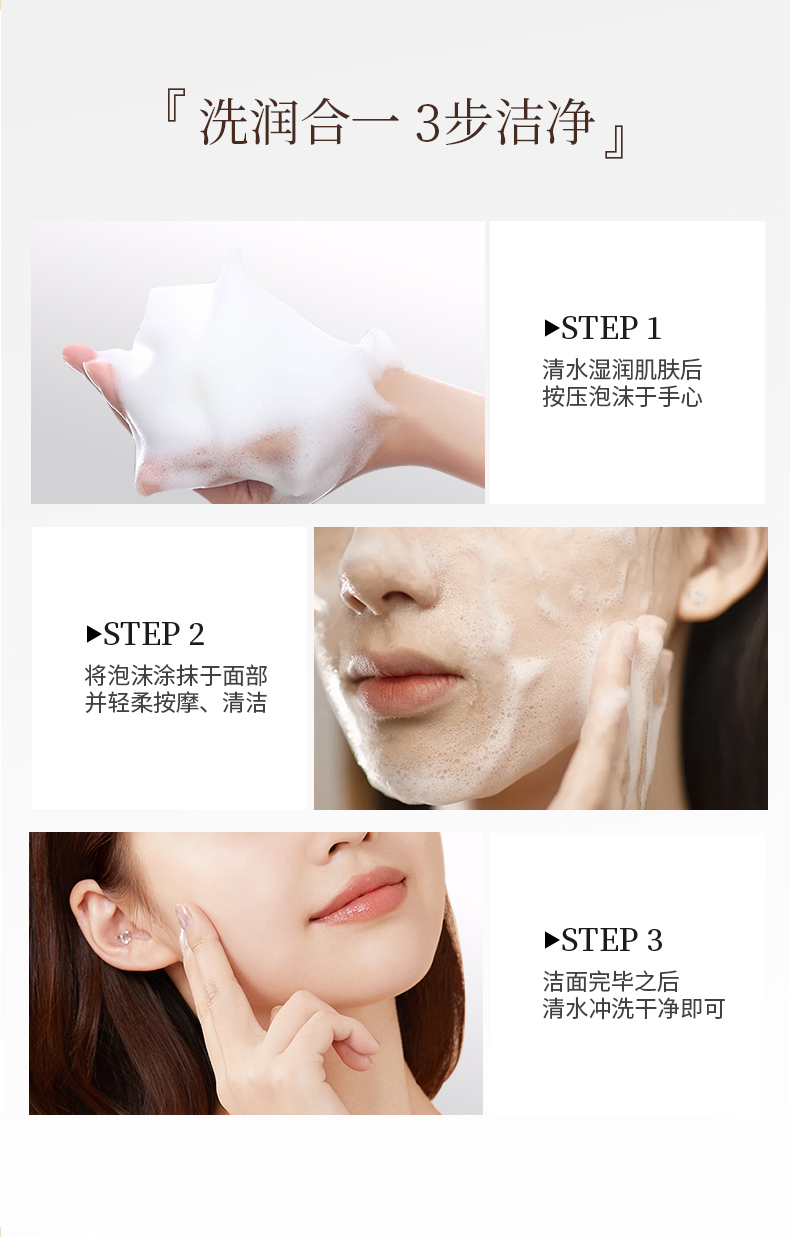 『 洗润合一 3步洁净 』

▶STEP 1
清水湿润肌肤后
按压泡沫于手心

▶STEP 2
将泡沫涂抹于面部
并轻柔按摩、清洁

▶STEP 3
洁面完毕之后
清水冲洗干净即可