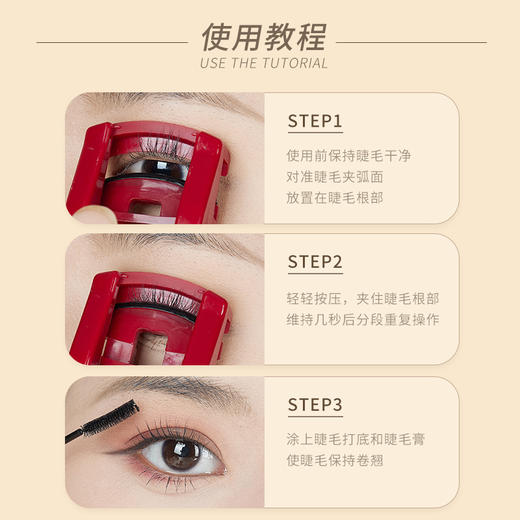 使用教程
USE THE TUTORIAL

STEP1
使用前保持睫毛干净
对准睫毛夹弧面
放置在睫毛根部

STEP2
轻轻按压，夹住睫毛根部
维持几秒后分段重复操作

STEP3
涂上睫毛打底和睫毛膏
使睫毛保持卷翘