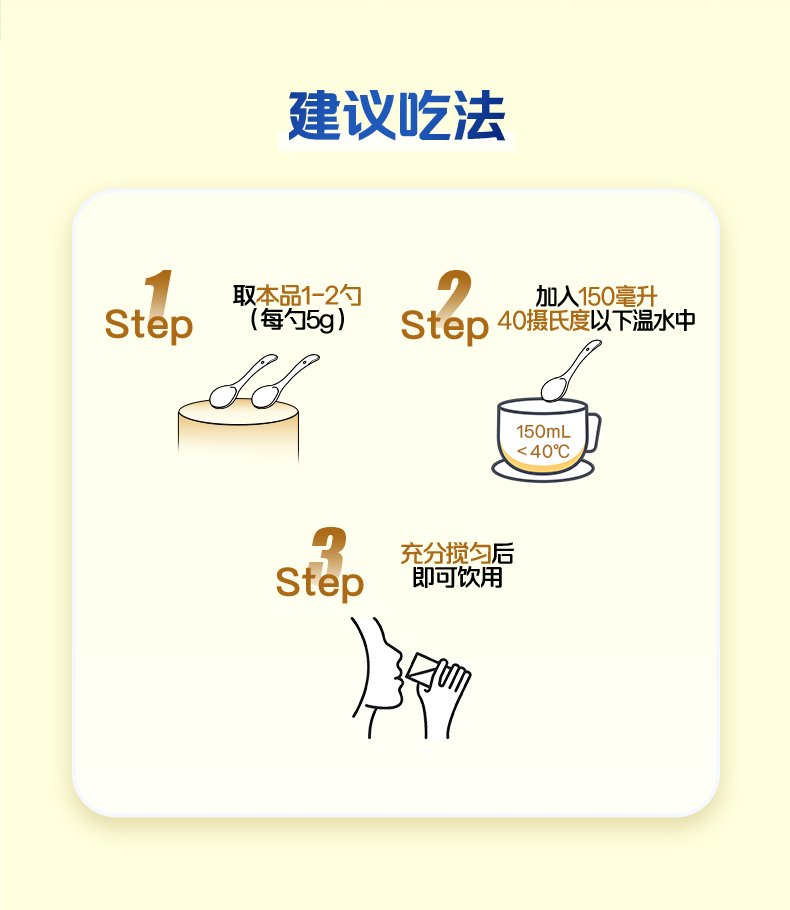 建议吃法

1 Step
取本品1-2勺
（每勺5g）

2 Step
加入150毫升
40摄氏度以下温水中

150mL
＜40℃

3 Step
充分搅匀后
即可饮用