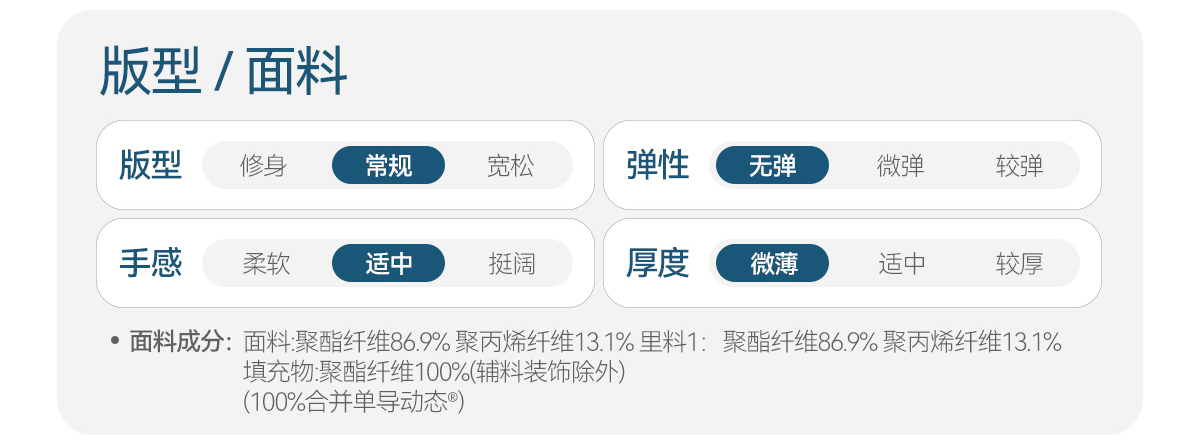 版型 / 面料

版型 修身 常规 宽松

弹性 无弹 微弹 较弹

手感 柔软 适中 挺阔

厚度 微薄 适中 较厚

• 面料成分: 面料:聚酯纤维86.9% 聚丙烯纤维13.1% 里料1: 聚酯纤维86.9% 聚丙烯纤维13.1% 填充物:聚酯纤维100%(辅料装饰除外) (100%合并单导动态®)