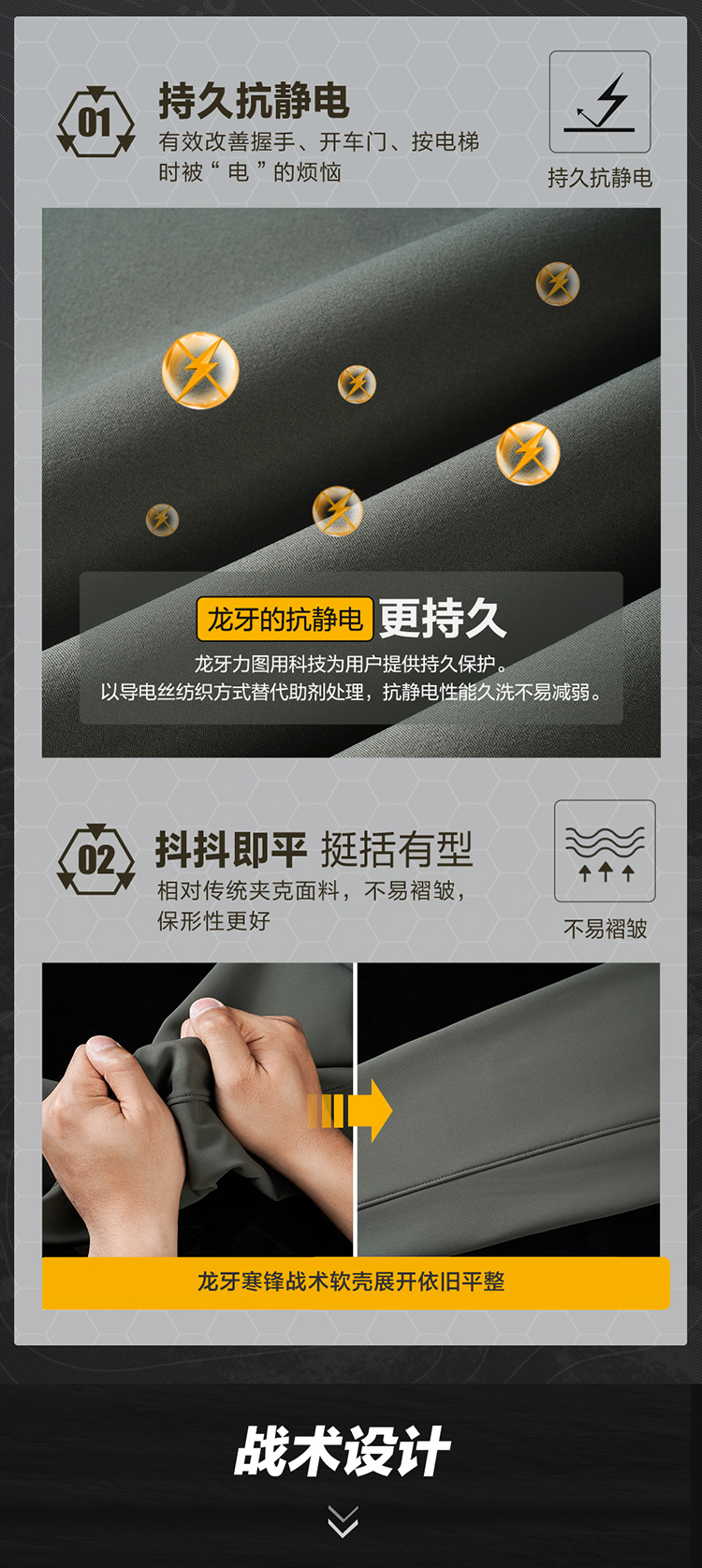 01

持久抗静电

有效改善握手、开车门、按电梯时被“电”的烦恼

持久抗静电

龙牙的抗静电 更持久

龙牙力图用科技为用户提供持久保护。
以导电丝纺织方式替代助剂处理，抗静电性能久洗不易减弱。

02

抖抖即平 挺括有型

相对传统夹克面料，不易褶皱，保形性更好

不易褶皱

龙牙寒锋战术软壳展开依旧平整

战术设计