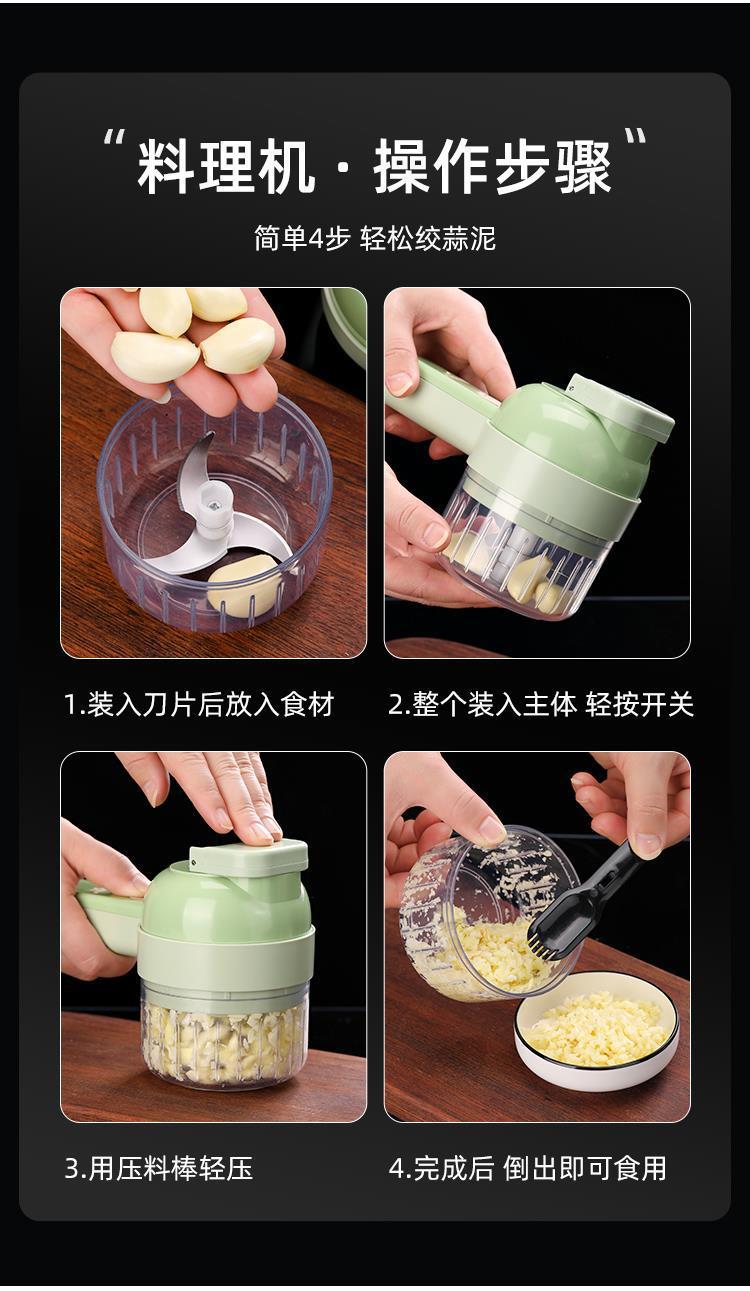 “料理机 · 操作步骤”

简单4步 轻松绞蒜泥

1.装入刀片后放入食材

2.整个装入主体 轻按开关

3.用压料棒轻压

4.完成后 倒出即可食用