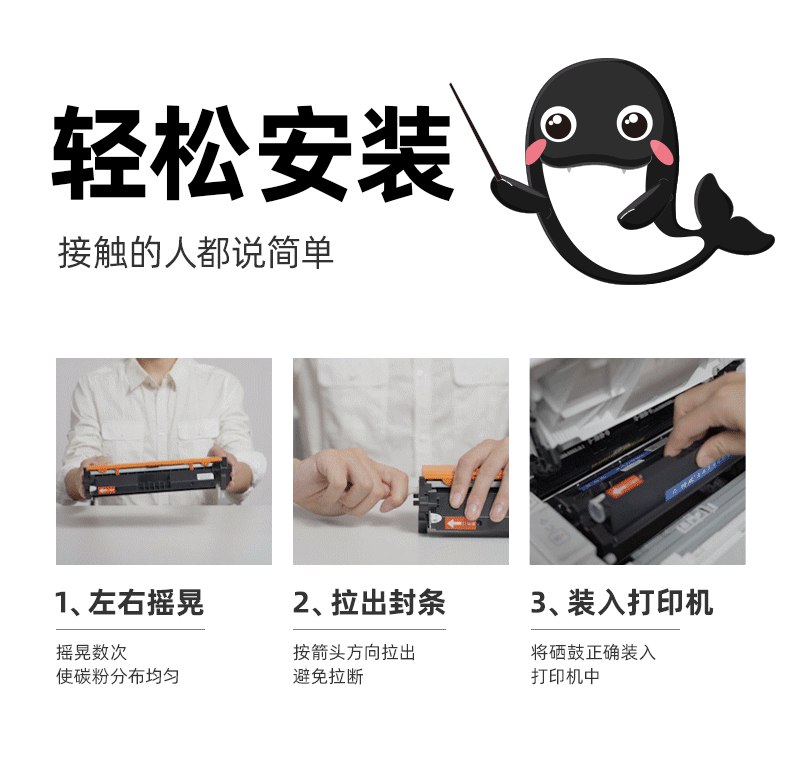 轻松安装

接触的人都说简单

1、左右摇晃

摇晃数次
使碳粉分布均匀

2、拉出封条

按箭头方向拉出
避免拉断

3、装入打印机

将硒鼓正确装入
打印机中