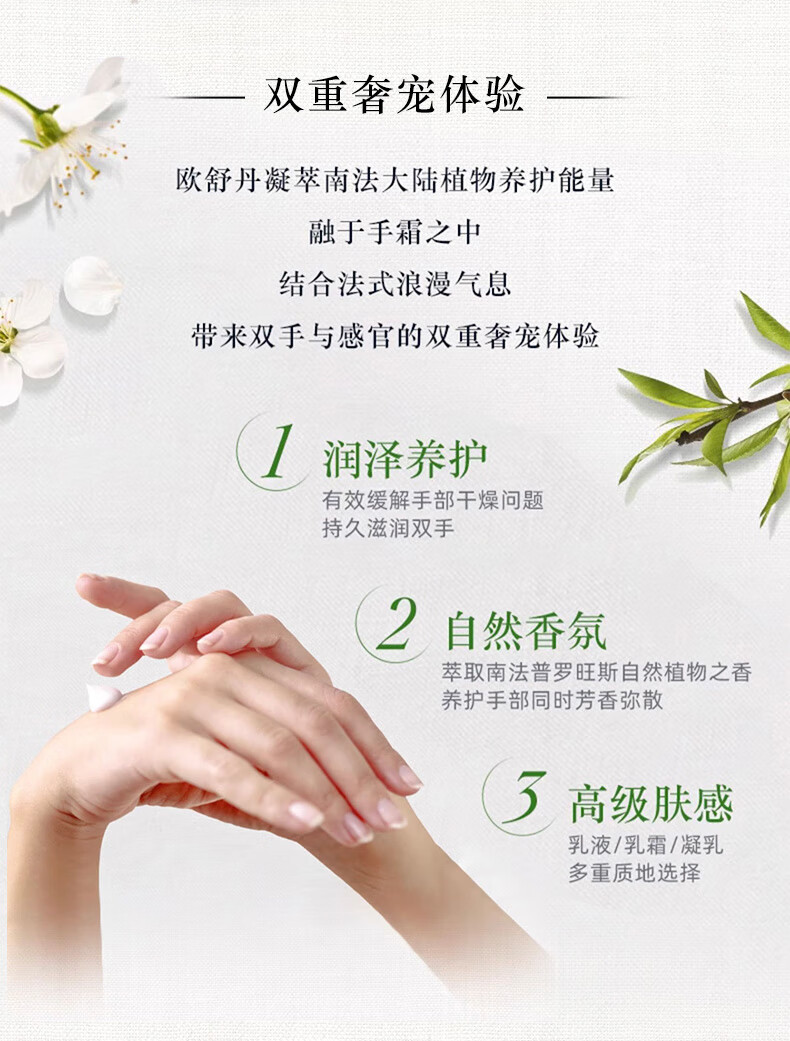 双重奢宠体验

欧舒丹凝萃南法大陆植物养护能量
融于手霜之中
结合法式浪漫气息
带来双手与感官的双重奢宠体验

1 润泽养护
有效缓解手部干燥问题
持久滋润双手

2 自然香氛
萃取南法普罗旺斯自然植物之香
养护手部同时芳香弥散

3 高级肤感
乳液/乳霜/凝乳
多重质地选择