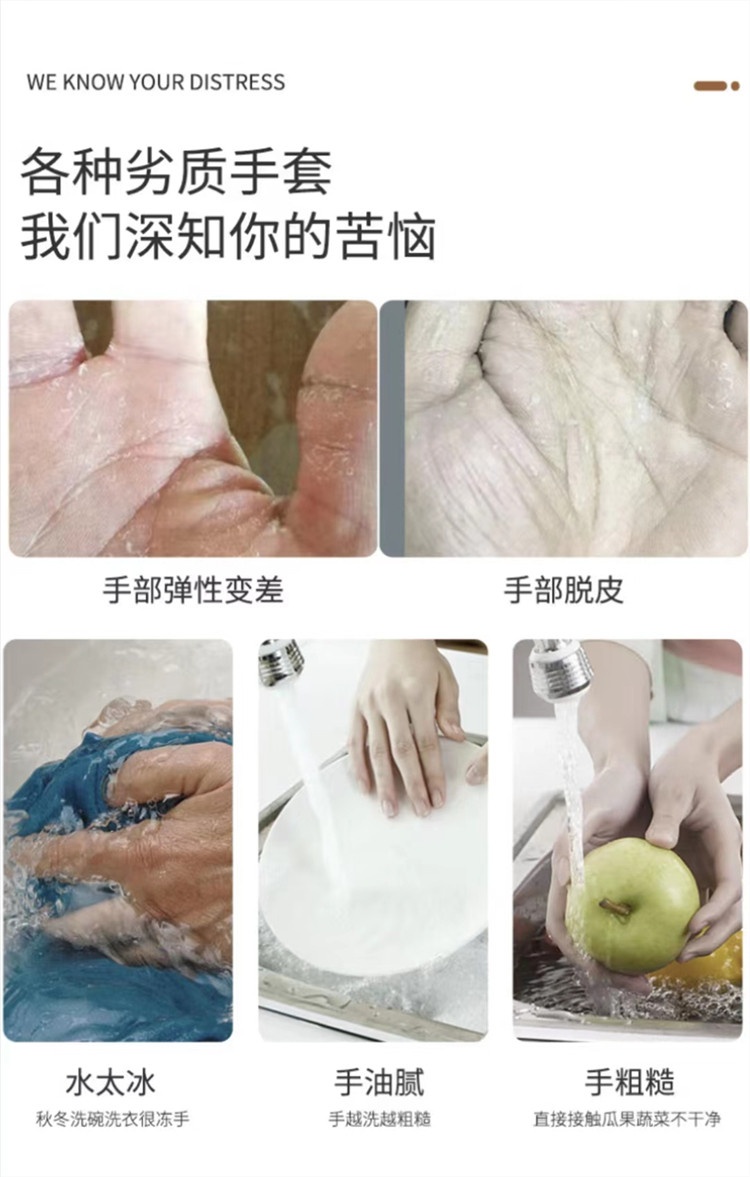 WE KNOW YOUR DISTRESS

各种劣质手套
我们深知你的苦恼

手部弹性变差

手部脱皮

水太冰
秋冬洗碗洗衣很冻手

手油腻
手越洗越粗糙

手粗糙
直接接触瓜果蔬菜不干净