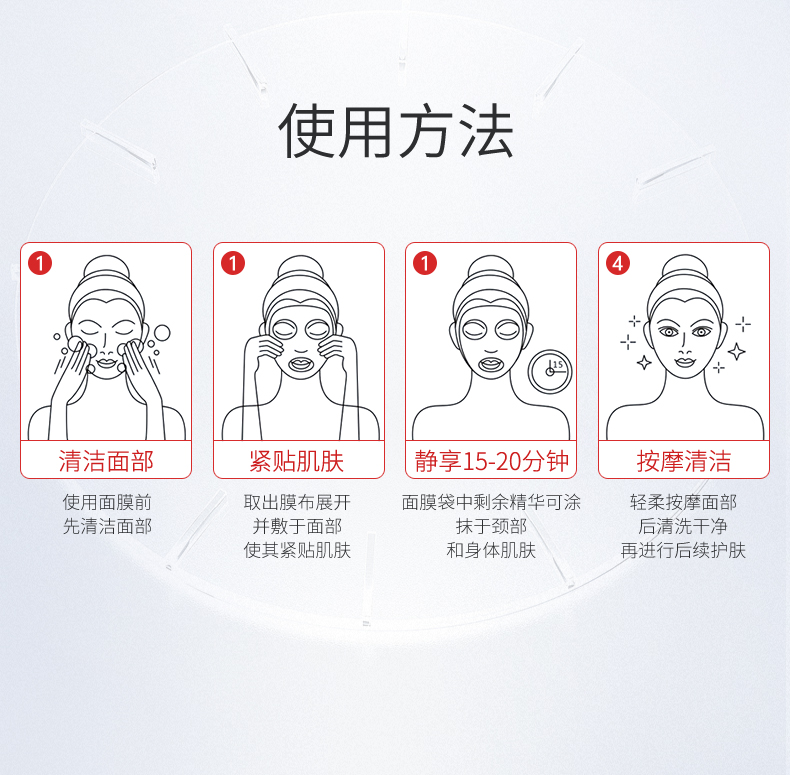 使用方法

1
清洁面部
使用面膜前
先清洁面部

1
紧贴肌肤
取出膜布展开
并敷于面部
使其紧贴肌肤

1
15
静享15-20分钟
面膜袋中剩余精华可涂
抹于颈部
和身体肌肤

4
按摩清洁
轻柔按摩面部
后清洗干净
再进行后续护肤