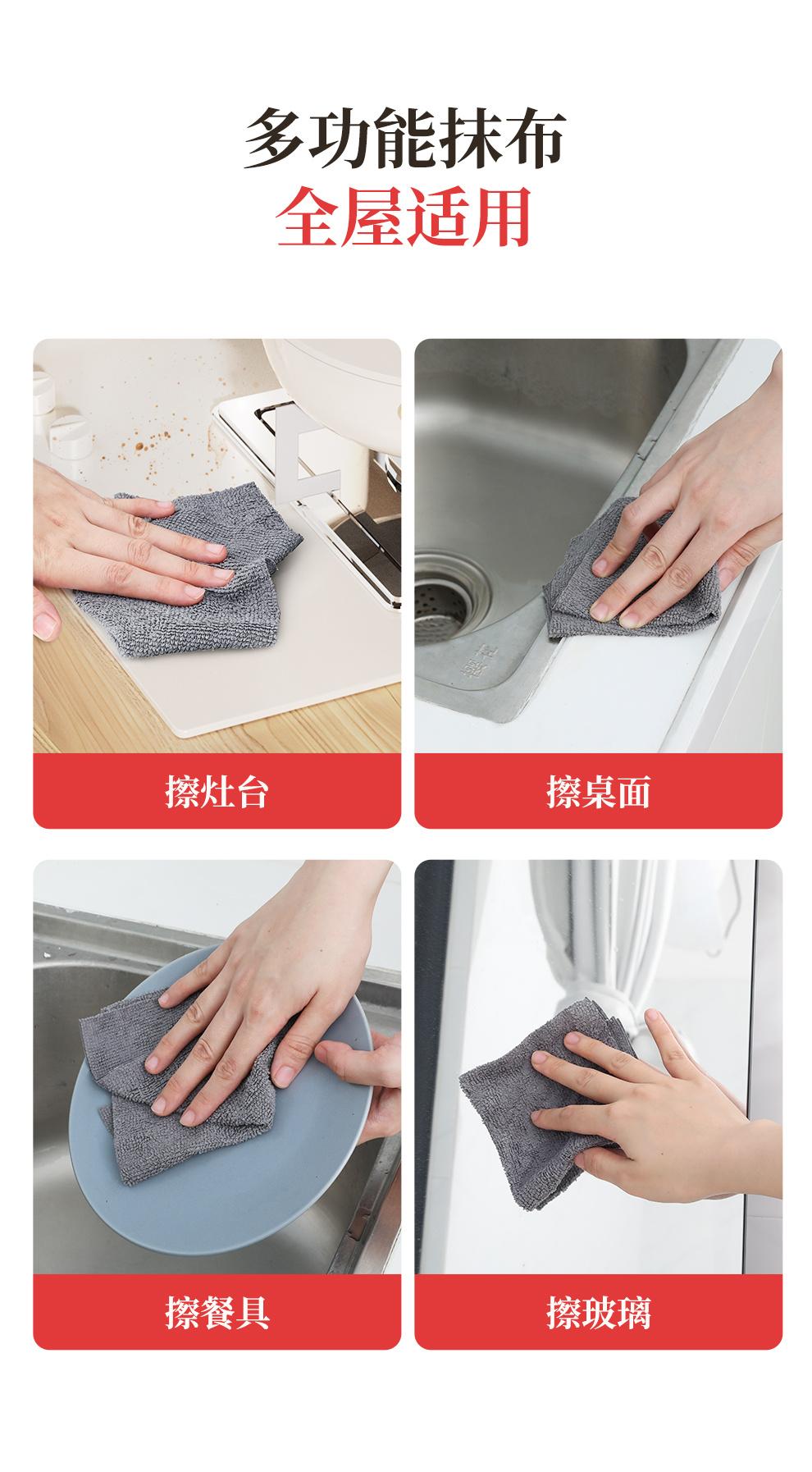 多功能抹布
全屋适用

擦灶台

擦桌面

擦餐具

擦玻璃