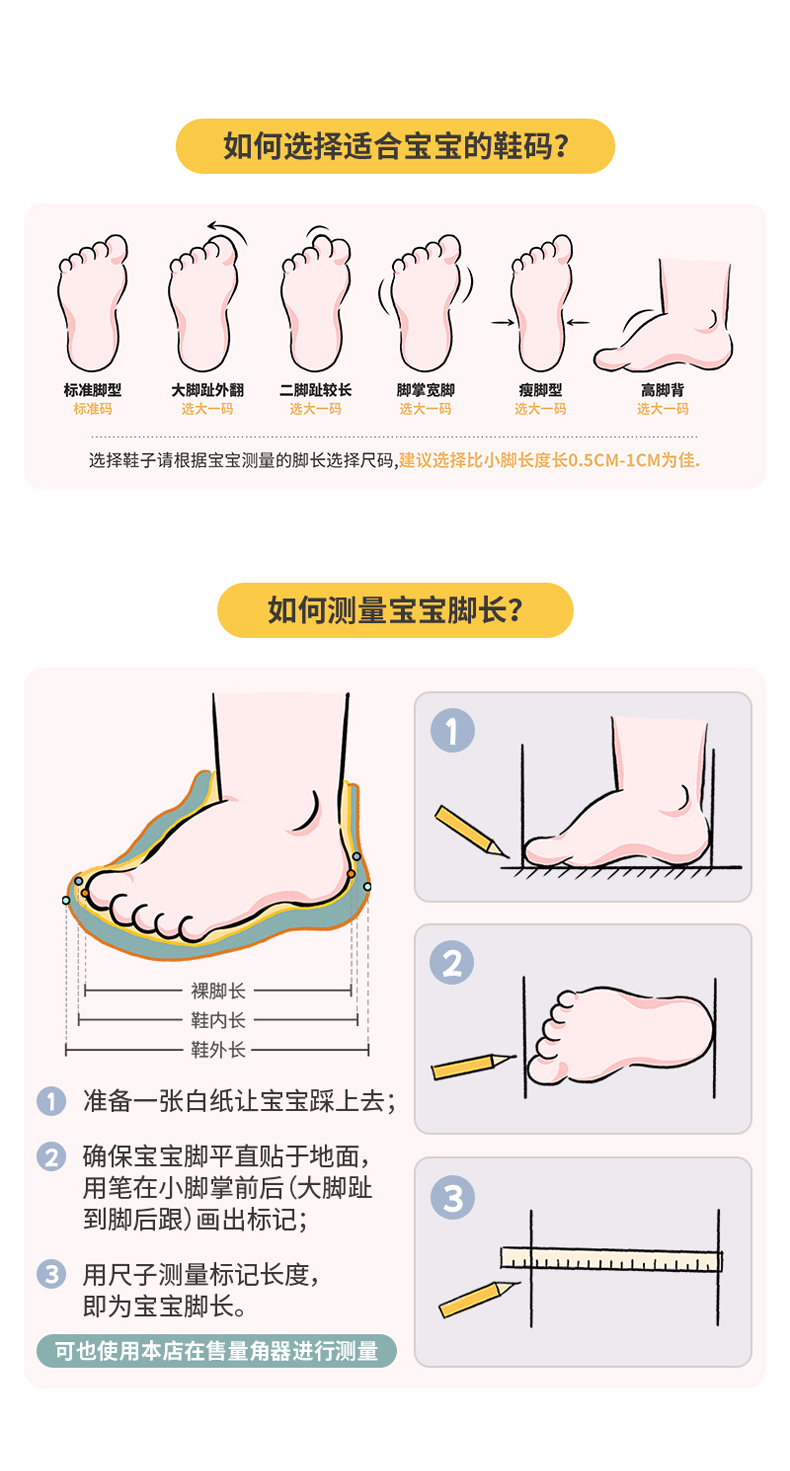 如何选择适合宝宝的鞋码？

标准脚型
标准码

大脚趾外翻
选大一码

二脚趾较长
选大一码

脚掌宽脚
选大一码

瘦脚型
选大一码

高脚背
选大一码

选择鞋子请根据宝宝测量的脚长选择尺码，建议选择比小脚长度长0.5CM-1CM为佳.

如何测量宝宝脚长？

裸脚长
鞋内长
鞋外长

1 准备一张白纸让宝宝踩上去；

2 确保宝宝脚平直贴于地面，用笔在小脚掌前后（大脚趾到脚后跟）画出标记；

3 用尺子测量标记长度，即为宝宝脚长。

可也使用本店在售量角器进行测量

1

2

3