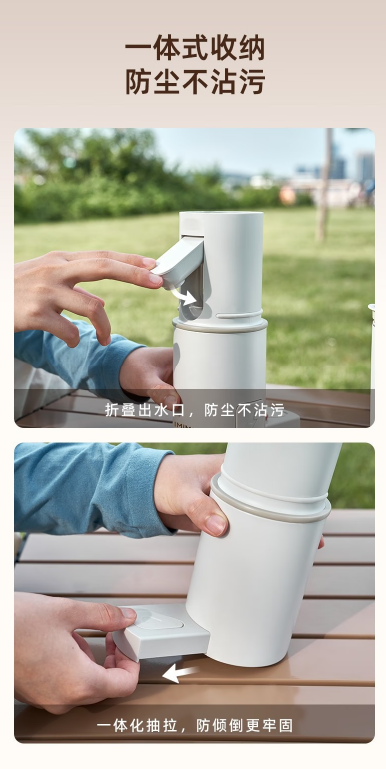 一体式收纳
防尘不沾污

折叠出水口，防尘不沾污

一体化抽拉，防倾倒更牢固