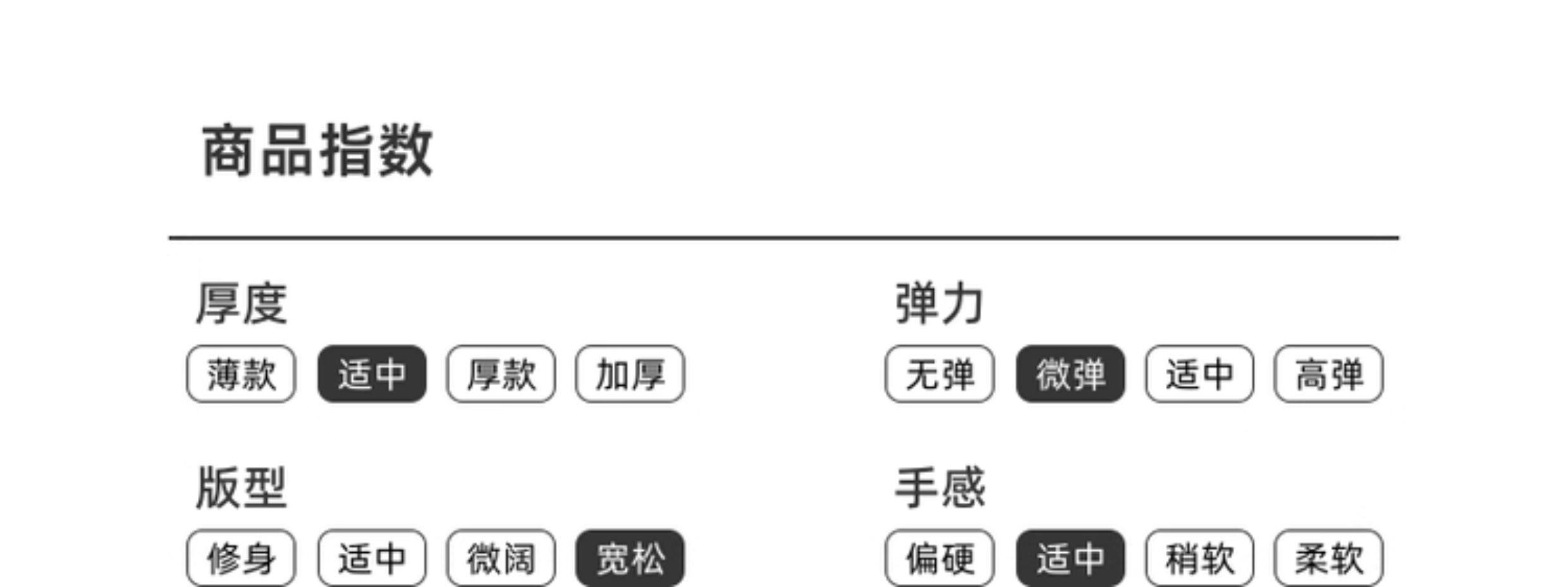 商品指数

厚度

薄款 适中 厚款 加厚

版型

修身 适中 微阔 宽松

弹力

无弹 微弹 适中 高弹

手感

偏硬 适中 稍软 柔软