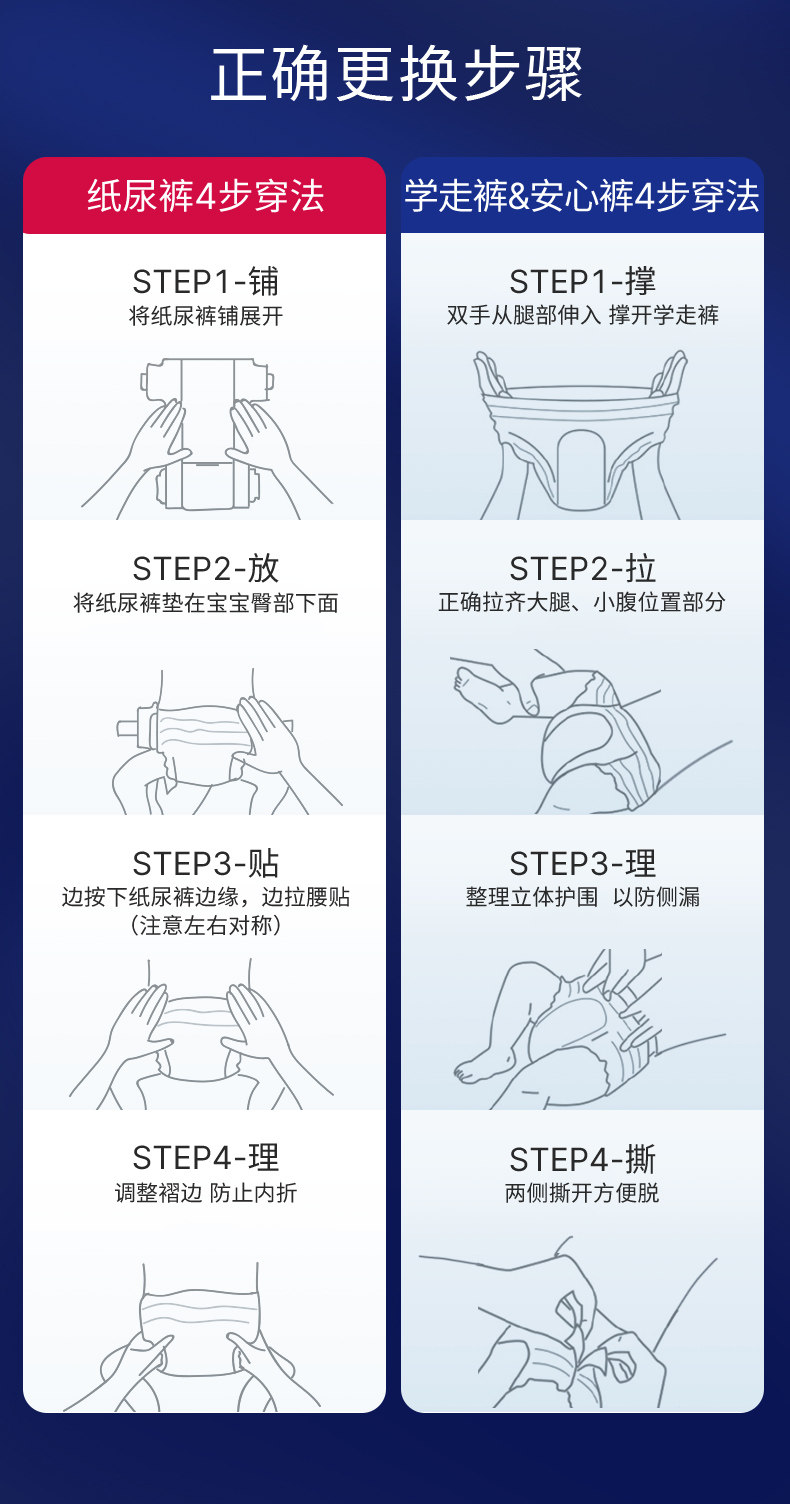 正确更换步骤

纸尿裤4步穿法

STEP1-铺
将纸尿裤铺展开

STEP2-放
将纸尿裤垫在宝宝臀部下面

STEP3-贴
边按下纸尿裤边缘，边拉腰贴（注意左右对称）

STEP4-理
调整褶边 防止内折

学走裤&安心裤4步穿法

STEP1-撑
双手从腿部伸入 撑开学走裤

STEP2-拉
正确拉齐大腿、小腹位置部分

STEP3-理
整理立体护围 以防侧漏

STEP4-撕
两侧撕开方便脱