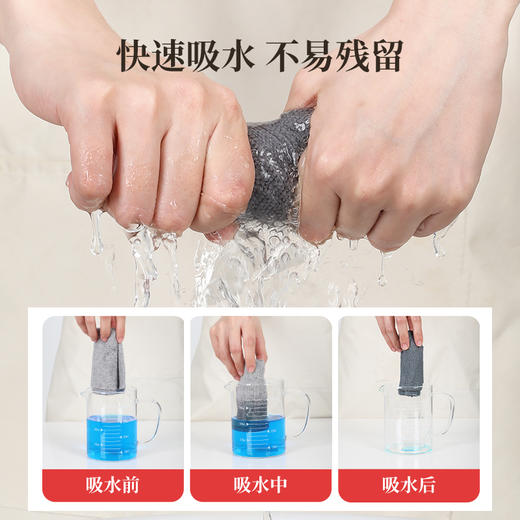 快速吸水 不易残留

吸水前

吸水中

吸水后