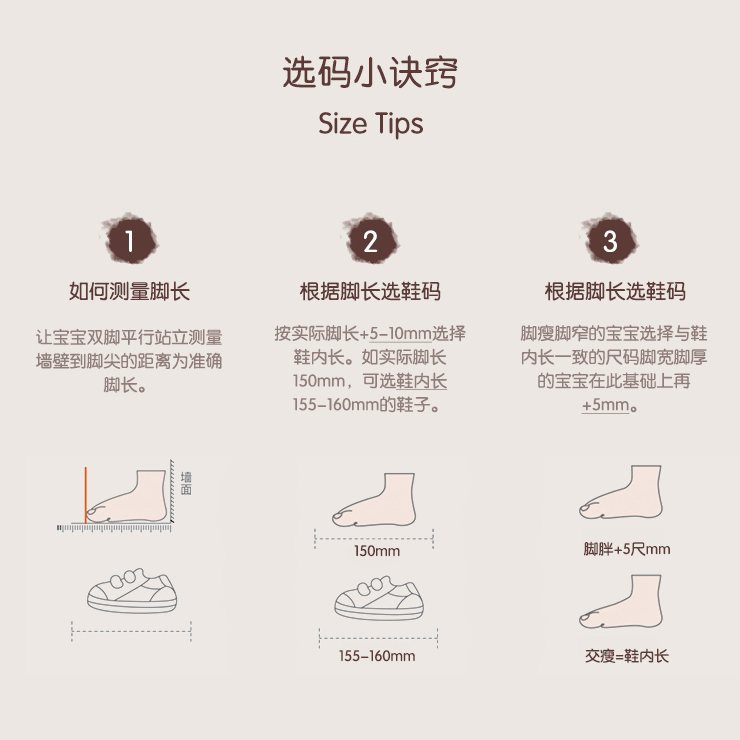 选码小诀窍

Size Tips

1

如何测量脚长

让宝宝双脚平行站立测量墙壁到脚尖的距离为准确脚长。

墙面

2

根据脚长选鞋码

按实际脚长+5-10mm选择鞋内长。如实际脚长150mm，可选鞋内长155-160mm的鞋子。

150mm

155-160mm

3

根据脚长选鞋码

脚瘦脚窄的宝宝选择与鞋内长一致的尺码脚宽脚厚的宝宝在此基础上再+5mm。

脚胖+5尺mm

交瘦=鞋内长