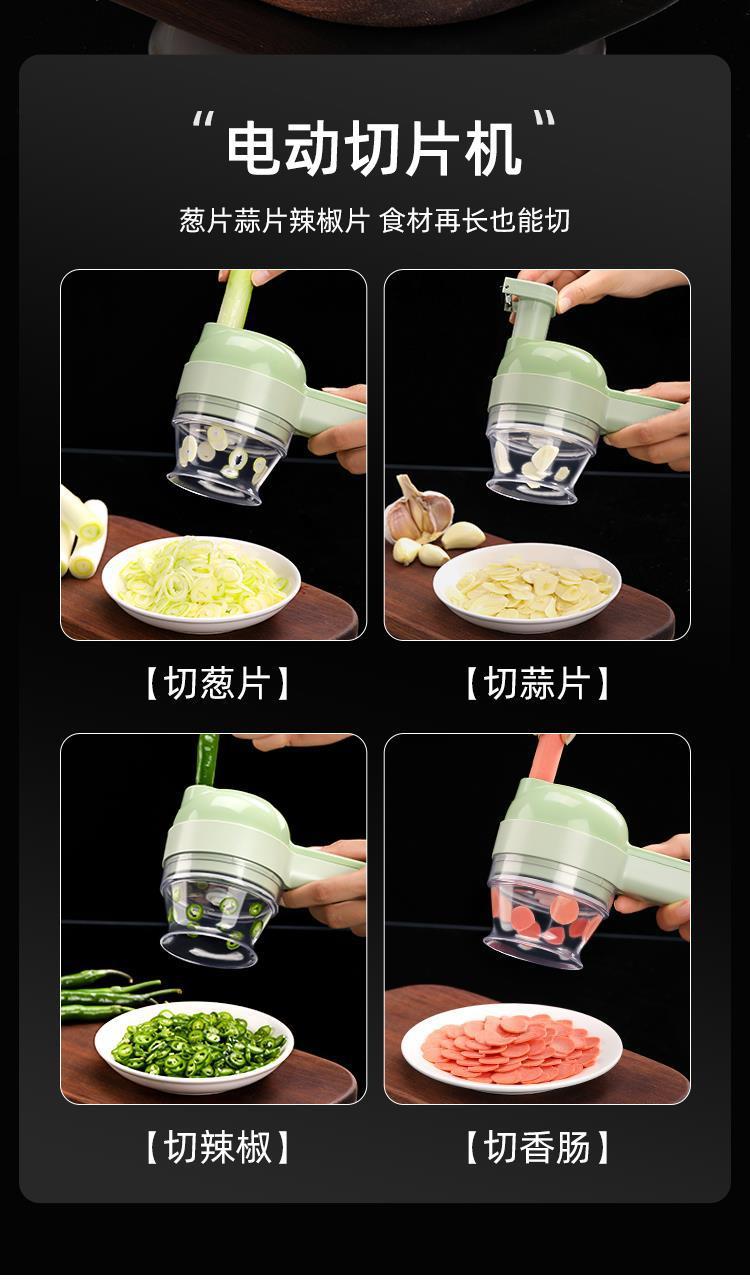 “电动切片机”

葱片蒜片辣椒片 食材再长也能切

【切葱片】

【切蒜片】

【切辣椒】

【切香肠】