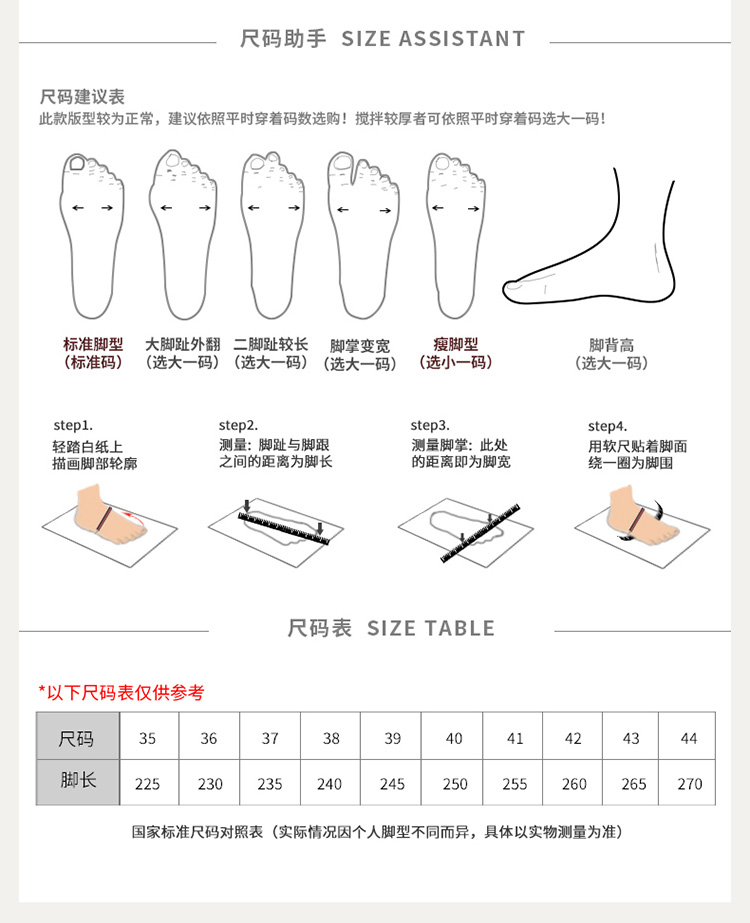 尺码助手 SIZE ASSISTANT

尺码建议表
此款版型较为正常，建议依照平时穿着码数选购！搅拌较厚者可依照平时穿着码选大一码！

标准脚型
（标准码）

大脚趾外翻
（选大一码）

二脚趾较长
（选大一码）

脚掌变宽
（选大一码）

瘦脚型
（选小一码）

脚背高
（选大一码）

step1.
轻踏白纸上
描画脚部轮廓

step2.
测量：脚趾与脚跟
之间的距离为脚长

step3.
测量脚掌：此处
的距离即为脚宽

step4.
用软尺贴着脚面
绕一圈为脚围

尺码表 SIZE TABLE

*以下尺码表仅供参考

| 尺码 | 35 | 36 | 37 | 38 | 39 | 40 | 41 | 42 | 43 | 44 |
|---|---|---|---|---|---|---|---|---|---|---|
| 脚长 | 225 | 230 | 235 | 240 | 245 | 250 | 255 | 260 | 265 | 270 |

国家标准尺码对照表（实际情况因个人脚型不同而异，具体以实物测量为准）