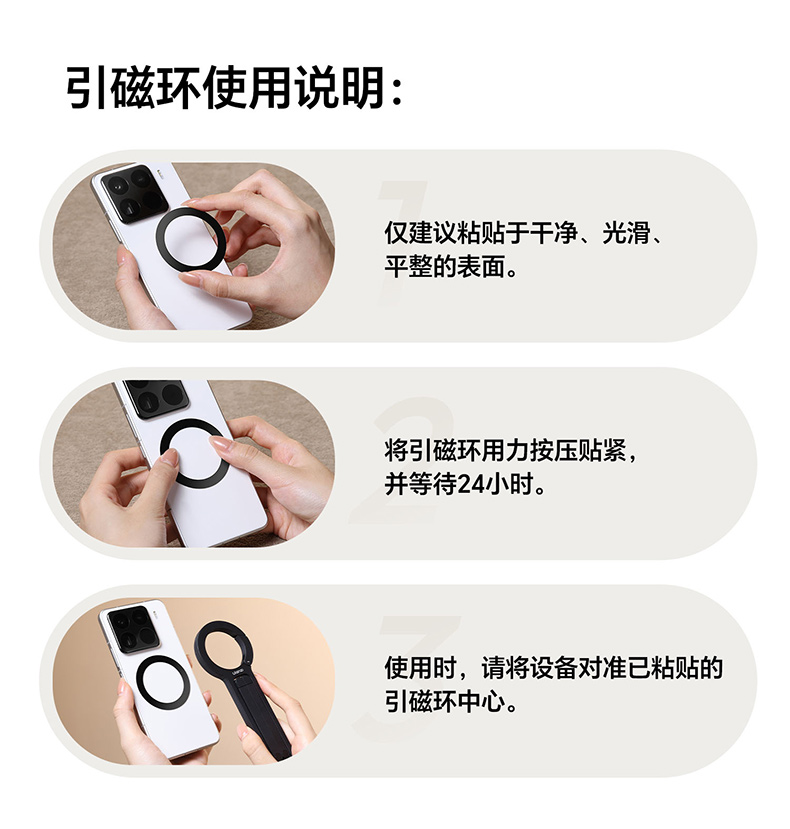 引磁环使用说明:

1

仅建议粘贴于干净、光滑、平整的表面。

2

将引磁环用力按压贴紧，并等待24小时。

3

使用时，请将设备对准已粘贴的引磁环中心。