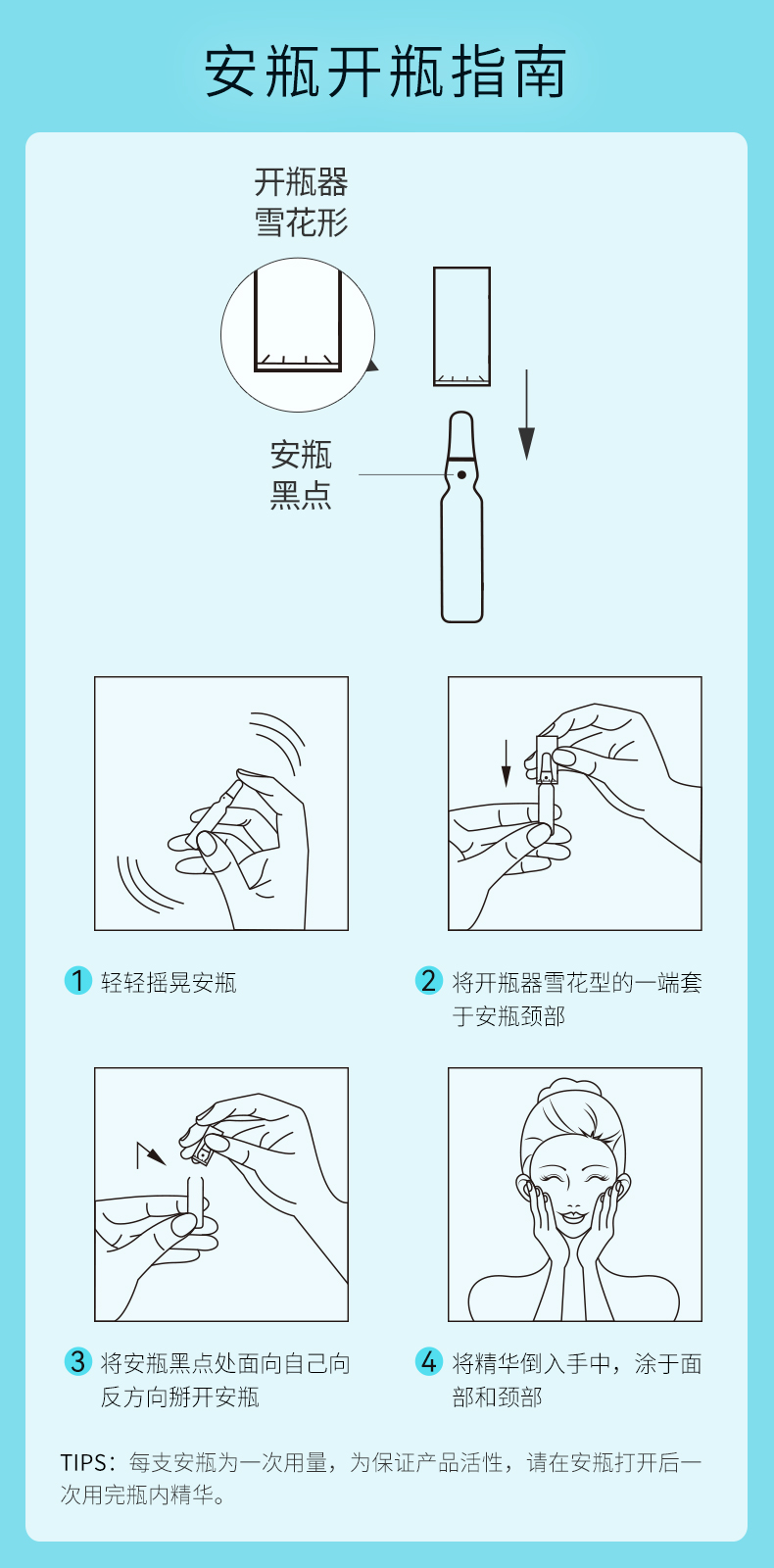 安瓶开瓶指南

开瓶器
雪花形

安瓶
黑点

1 轻轻摇晃安瓶

2 将开瓶器雪花型的一端套于安瓶颈部

3 将安瓶黑点处面向自己向反方向掰开安瓶

4 将精华倒入手中，涂于面部和颈部

TIPS：每支安瓶为一次用量，为保证产品活性，请在安瓶打开后一次用完瓶内精华。