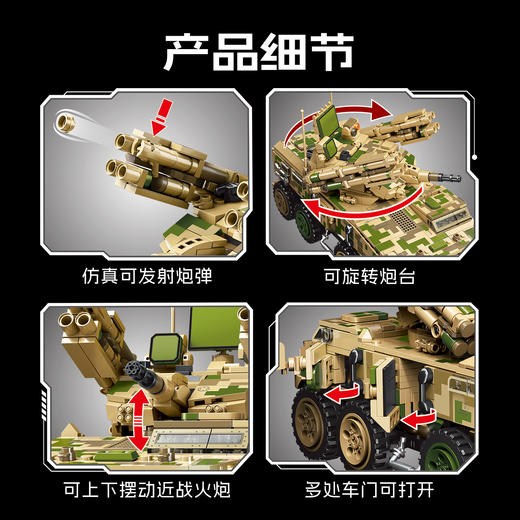 产品细节

仿真可发射炮弹

可旋转炮台

可上下摆动近战火炮

多处车门可打开