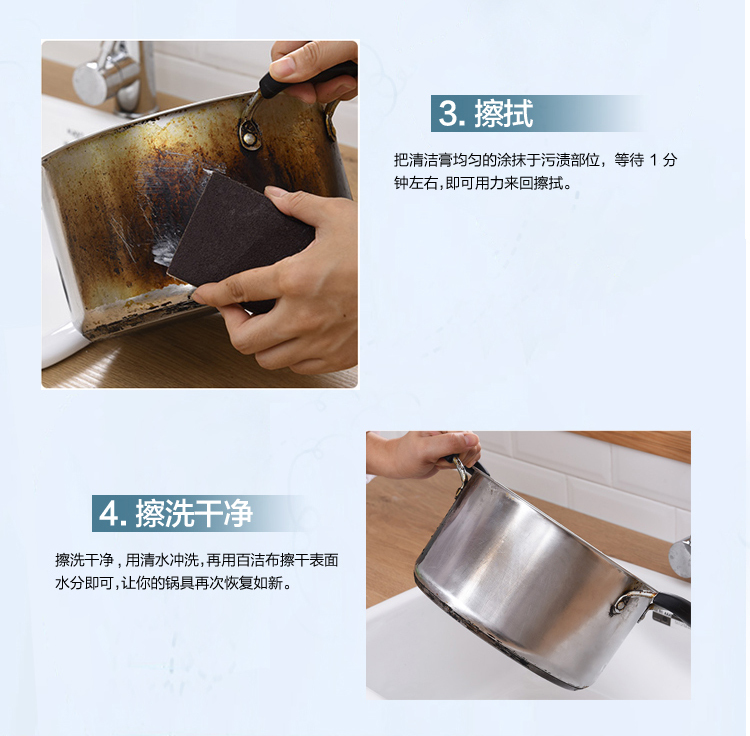 3. 擦拭

把清洁膏均匀的涂抹于污渍部位，等待 1 分钟左右，即可用力来回擦拭。

4. 擦洗干净

擦洗干净，用清水冲洗，再用百洁布擦干表面水分即可，让你的锅具再次恢复如新。