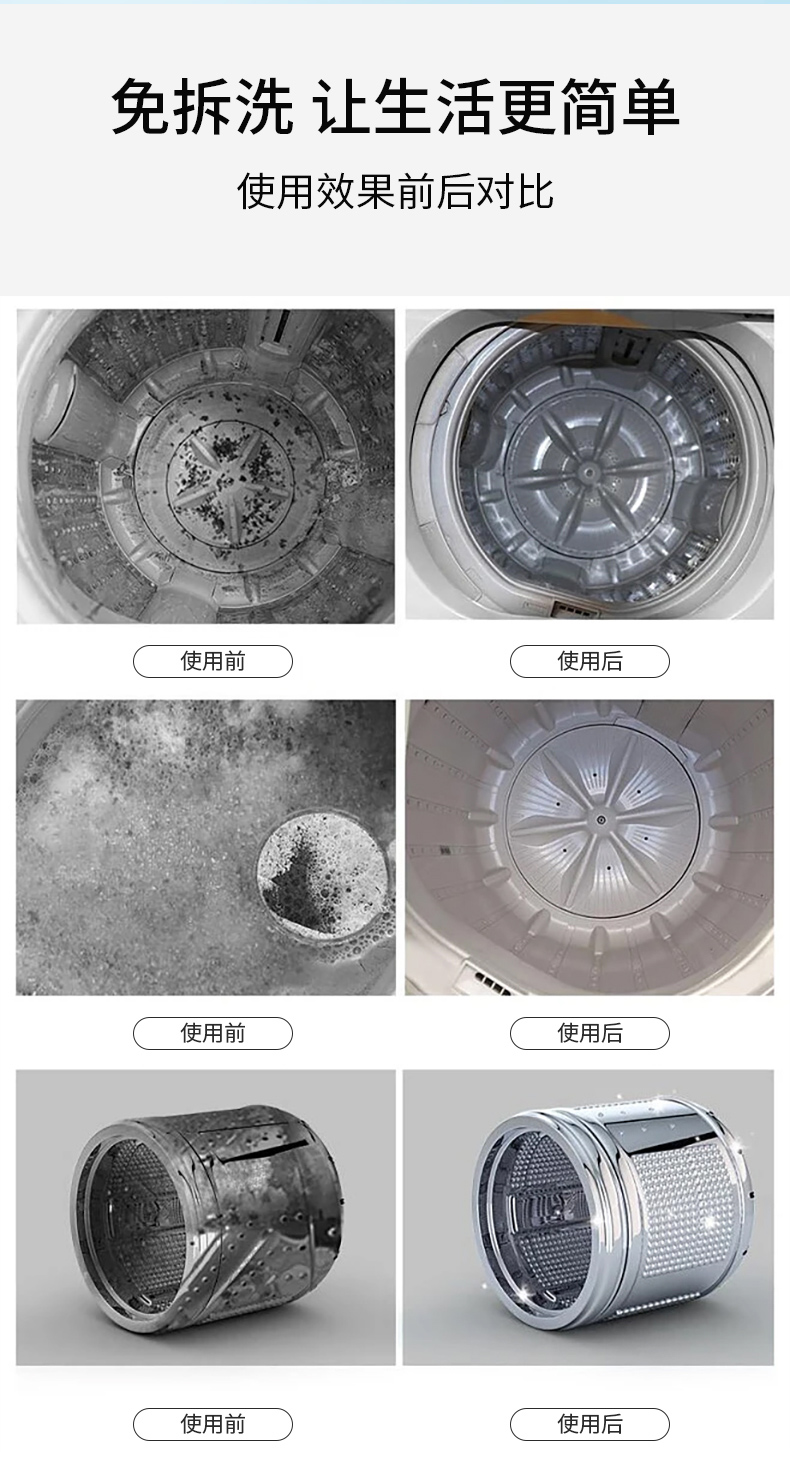 免拆洗 让生活更简单

使用效果前后对比

使用前

使用后

使用前

使用后

使用前

使用后