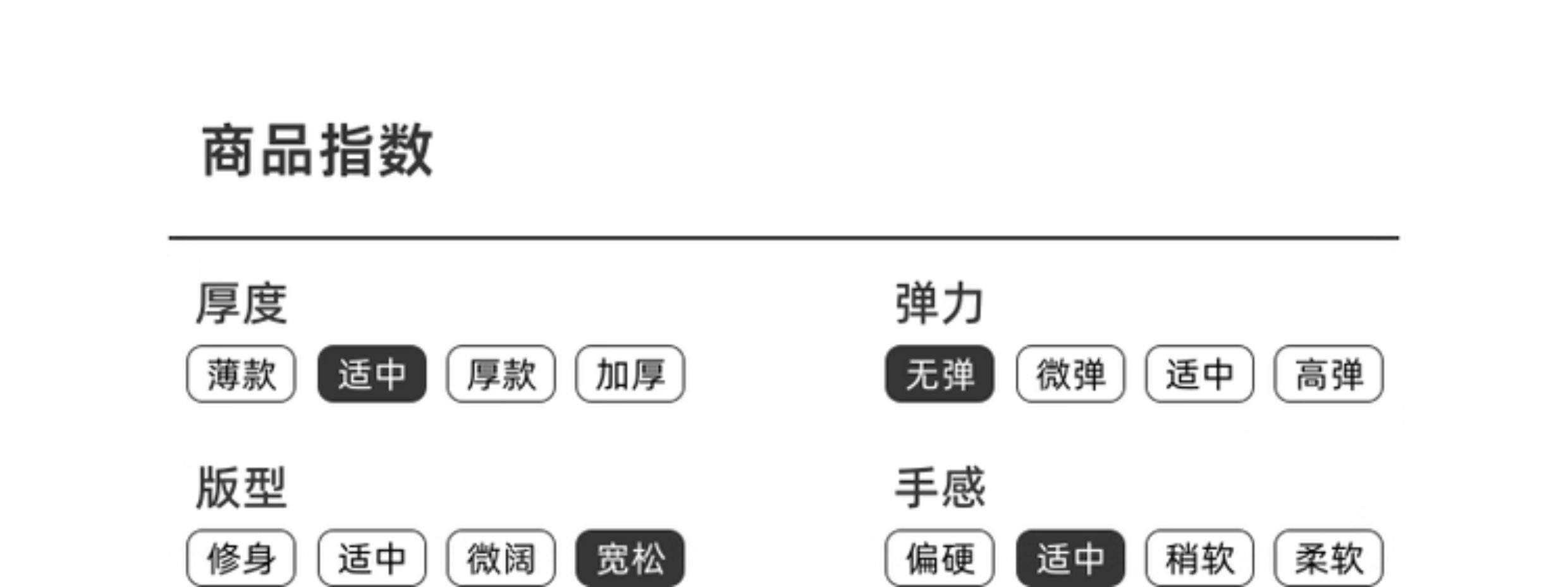 商品指数

厚度

薄款 适中 厚款 加厚

版型

修身 适中 微阔 宽松

弹力

无弹 微弹 适中 高弹

手感

偏硬 适中 稍软 柔软