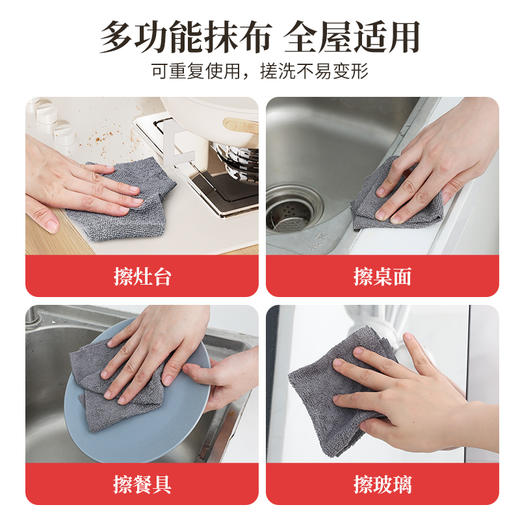 多功能抹布 全屋适用

可重复使用，搓洗不易变形

擦灶台

擦桌面

擦餐具

擦玻璃