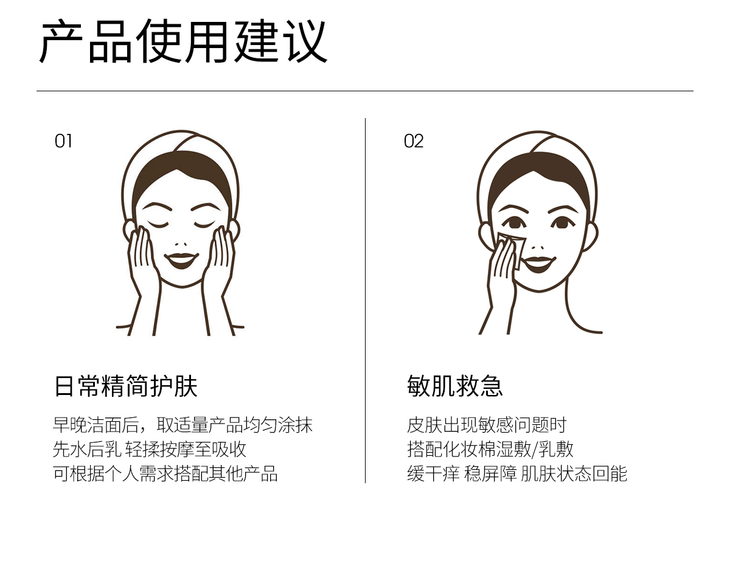 产品使用建议

01

日常精简护肤

早晚洁面后，取适量产品均匀涂抹
先水后乳 轻揉按摩至吸收
可根据个人需求搭配其他产品

02

敏肌救急

皮肤出现敏感问题时
搭配化妆棉湿敷/乳敷
缓干痒 稳屏障 肌肤状态回能