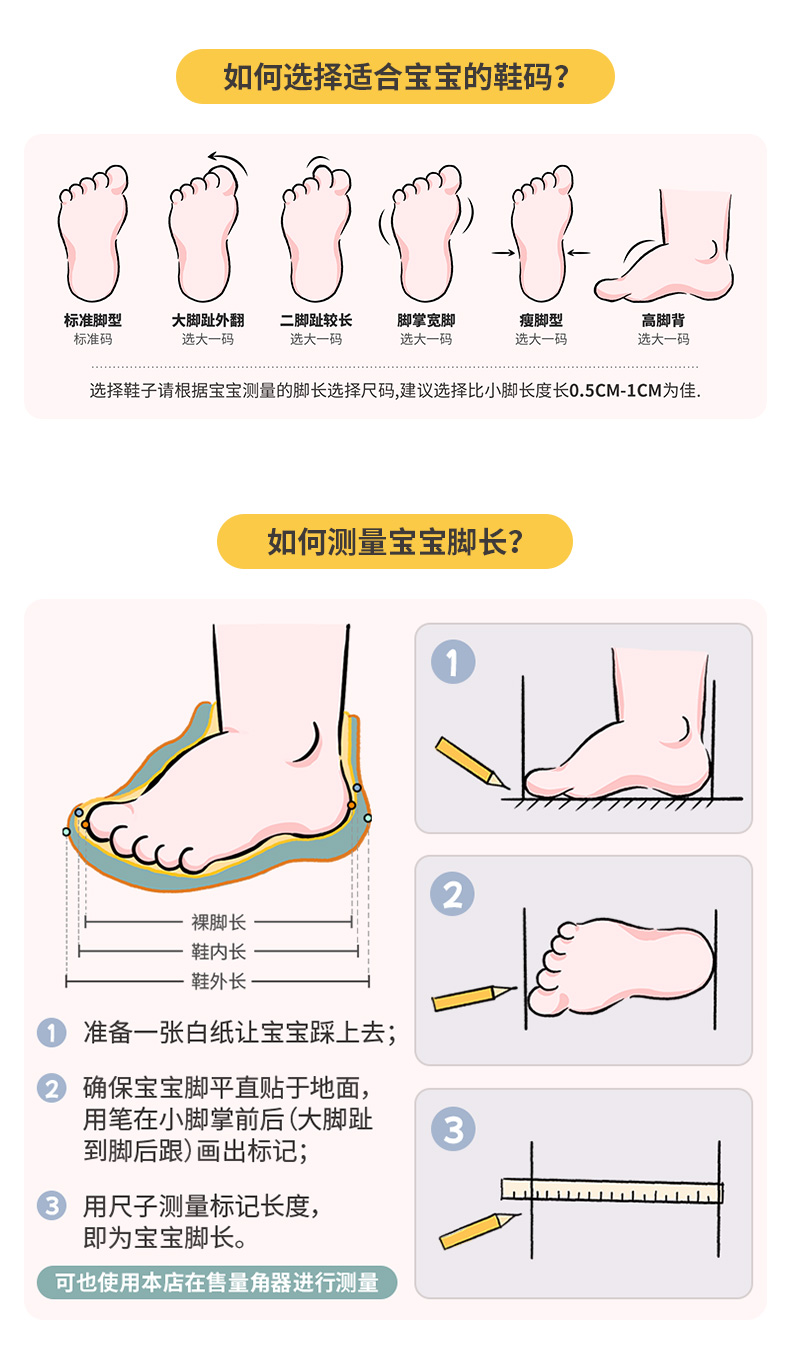 如何选择适合宝宝的鞋码？

标准脚型
标准码

大脚趾外翻
选大一码

二脚趾较长
选大一码

脚掌宽脚
选大一码

瘦脚型
选大一码

高脚背
选大一码

选择鞋子请根据宝宝测量的脚长选择尺码,建议选择比小脚长度长0.5CM-1CM为佳.

如何测量宝宝脚长？

裸脚长
鞋内长
鞋外长

1 准备一张白纸让宝宝踩上去；

2 确保宝宝脚平直贴于地面，用笔在小脚掌前后（大脚趾到脚后跟）画出标记；

3 用尺子测量标记长度，即为宝宝脚长。

可也使用本店在售量角器进行测量

1

2

3