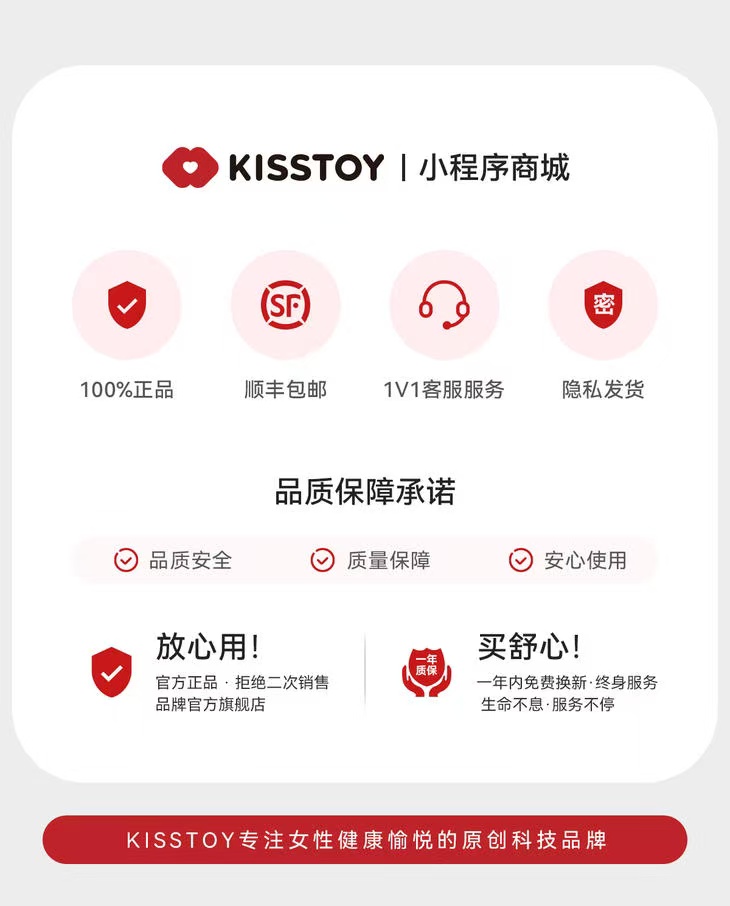 KISSTOY | 小程序商城

SF

密

100%正品 顺丰包邮 1V1客服服务 隐私发货

品质保障承诺

品质安全 质量保障 安心使用

放心用!
官方正品 · 拒绝二次销售
品牌官方旗舰店

一年质保

买舒心!
一年内免费换新·终身服务
生命不息·服务不停

KISSTOY专注女性健康愉悦的原创科技品牌