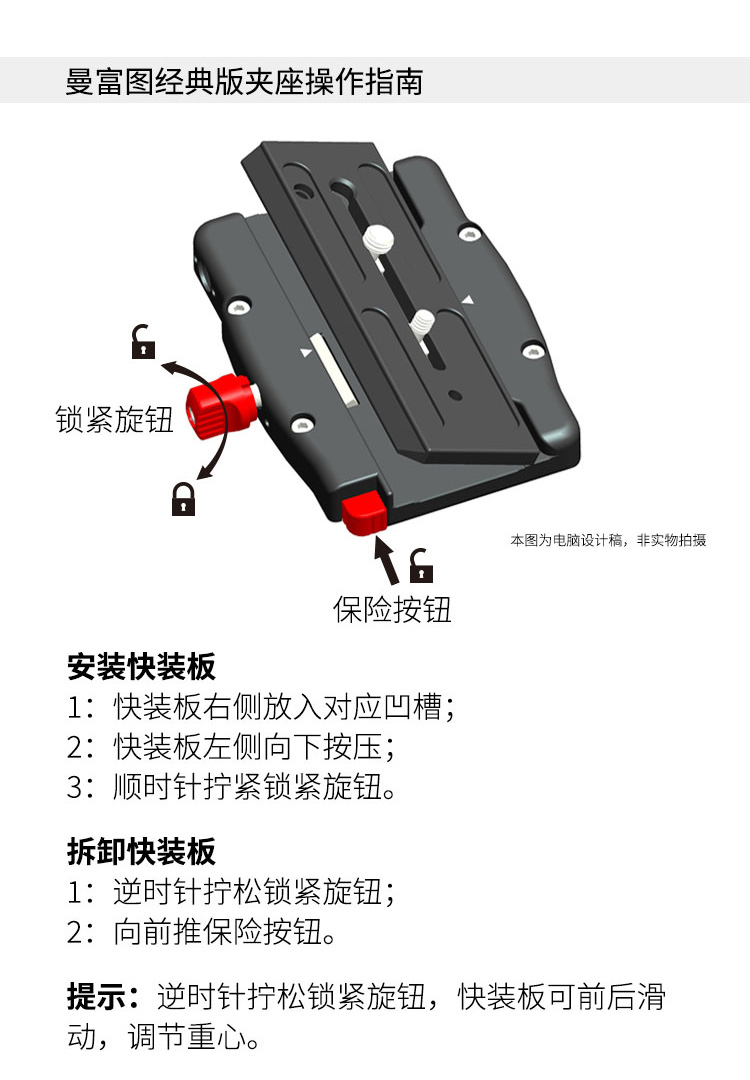 曼富图经典版夹座操作指南

锁紧旋钮

本图为电脑设计稿，非实物拍摄

保险按钮

安装快装板
1：快装板右侧放入对应凹槽；
2：快装板左侧向下按压；
3：顺时针拧紧锁紧旋钮。

拆卸快装板
1：逆时针拧松锁紧旋钮；
2：向前推保险按钮。

提示：逆时针拧松锁紧旋钮，快装板可前后滑动，调节重心。