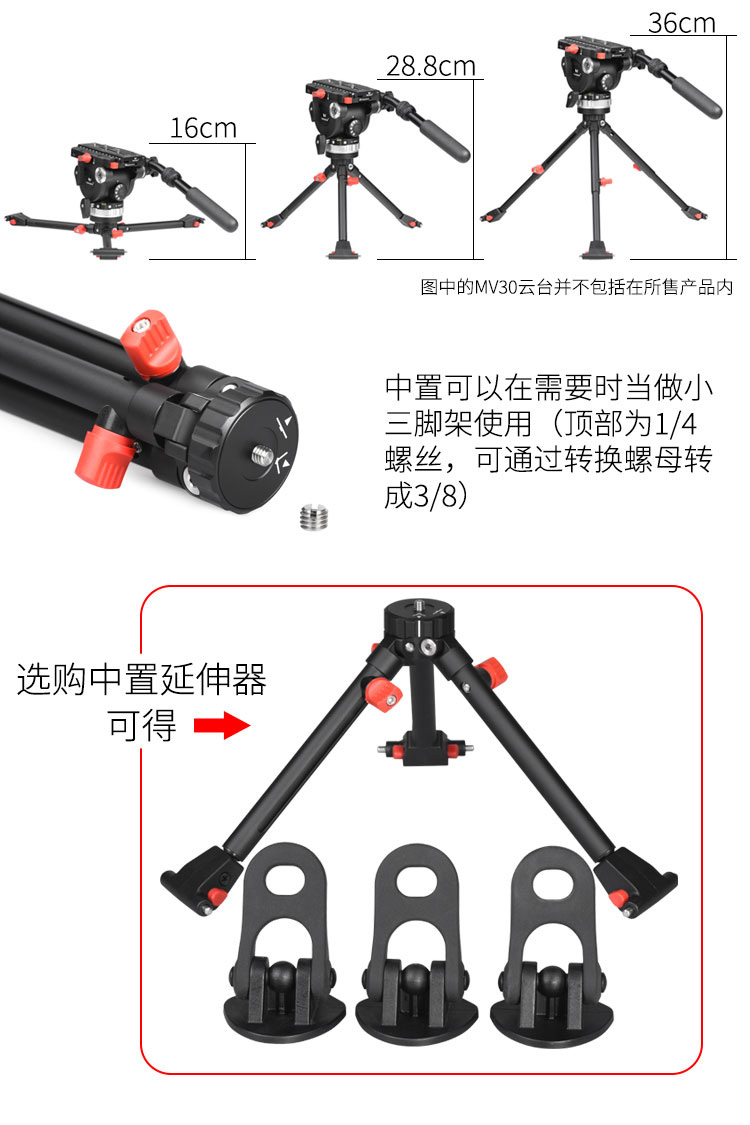 16cm

28.8cm

36cm

图中的MV30云台并不包括在所售产品内

中置可以在需要时当做小三脚架使用（顶部为1/4螺丝，可通过转换螺母转成3/8）

选购中置延伸器可得