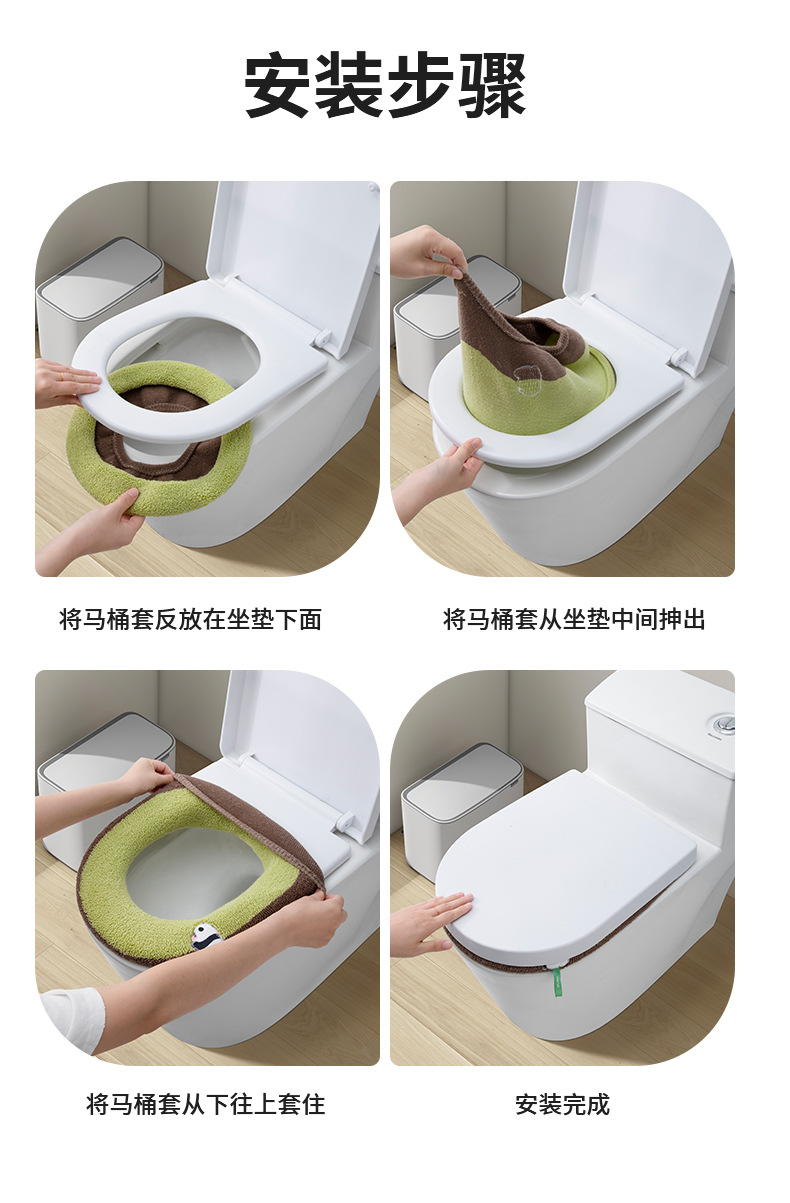 安装步骤

将马桶套反放在坐垫下面

将马桶套从坐垫中间抻出

将马桶套从下往上套住

安装完成