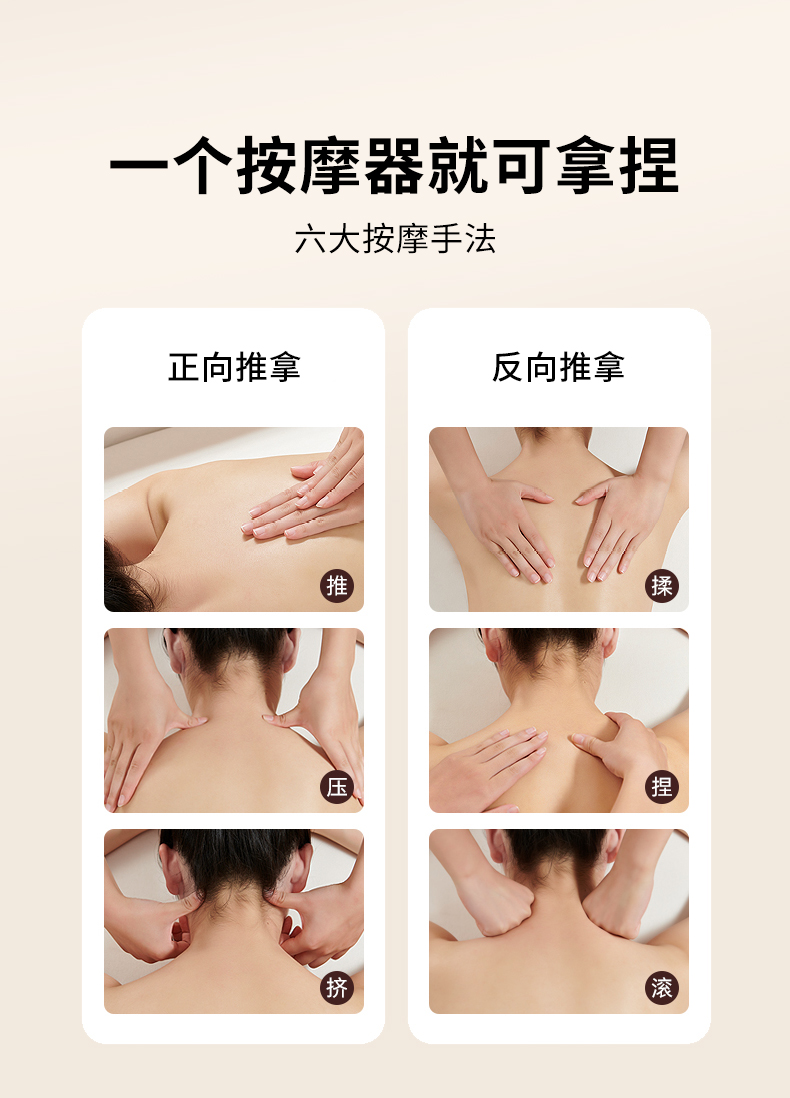 一个按摩器就可拿捏

六大按摩手法

正向推拿

推

压

挤

反向推拿

揉

捏

滚